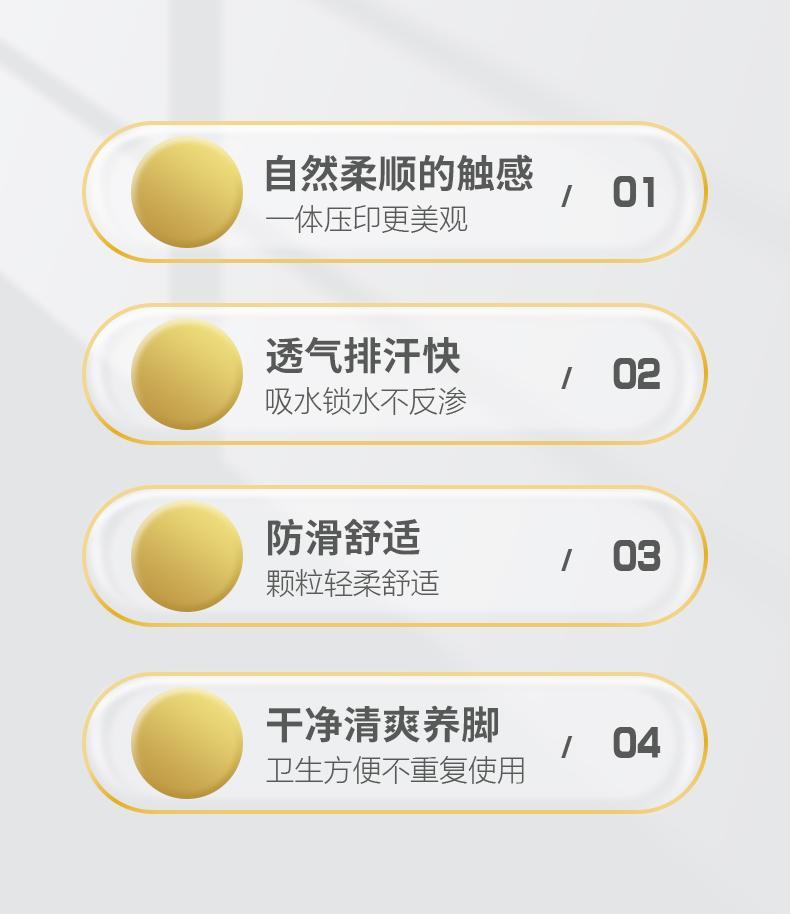 自然柔顺的触感
一体压印更美观
/ 01

透气排汗快
吸水锁水不反渗
/ 02

防滑舒适
颗粒轻柔舒适
/ 03

干净清爽养脚
卫生方便不重复使用
/ 04