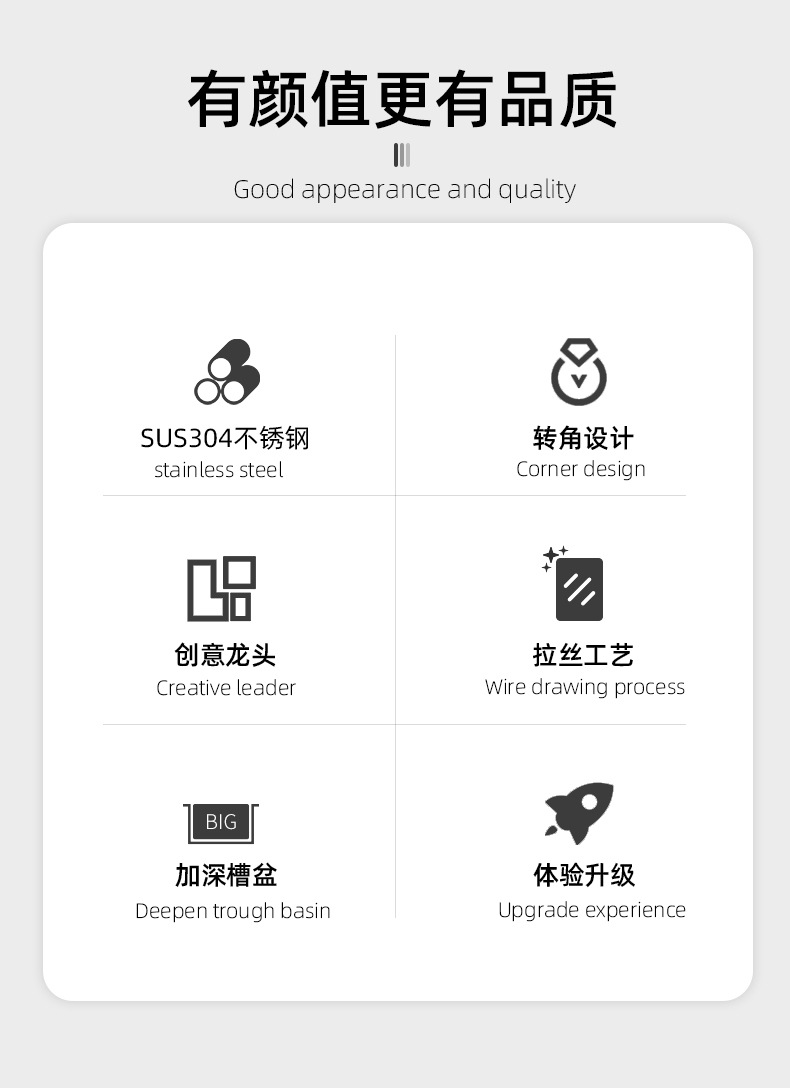 有颜值更有品质

Good appearance and quality

SUS304不锈钢
stainless steel

转角设计
Corner design

创意龙头
Creative leader

拉丝工艺
Wire drawing process

BIG

加深槽盆
Deepen trough basin

体验升级
Upgrade experience