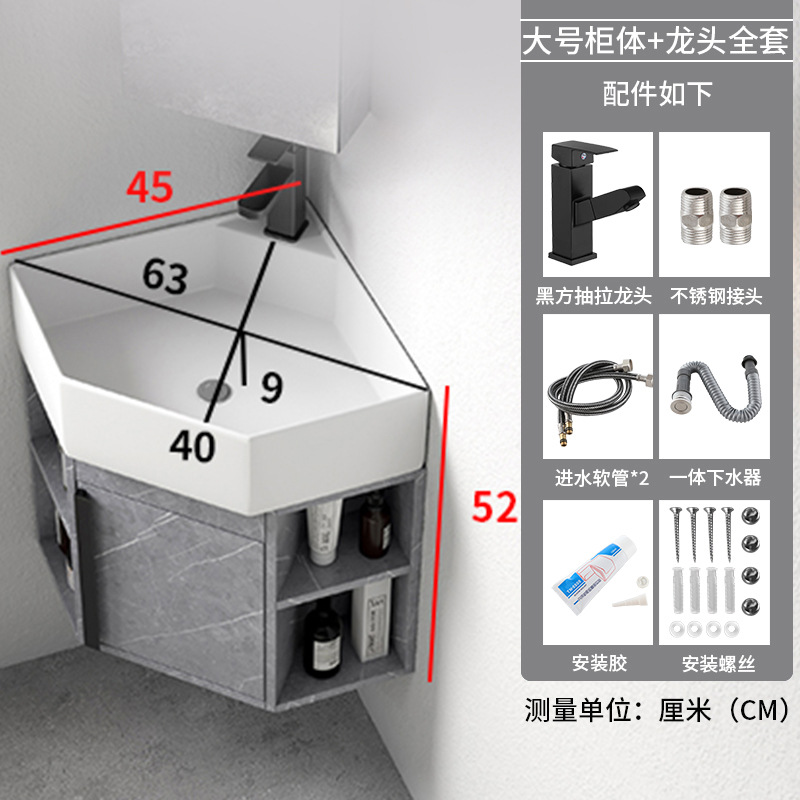 45

63

9

40

52

大号柜体+龙头全套

配件如下

黑方抽拉龙头

不锈钢接头

进水软管*2

一体下水器

安装胶

安装螺丝

测量单位：厘米（CM）