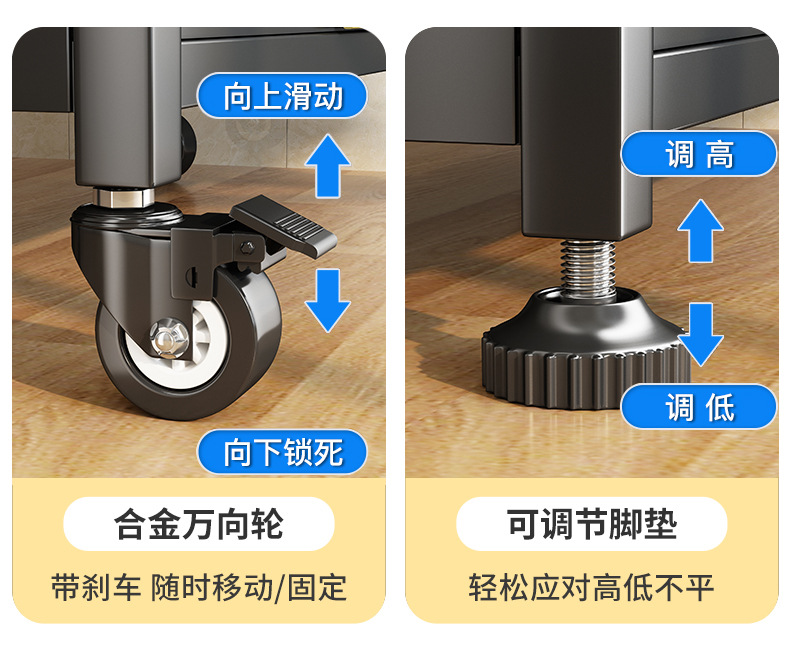 向上滑动

向下锁死

合金万向轮

带刹车 随时移动/固定

调 高

调 低

可调节脚垫

轻松应对高低不平