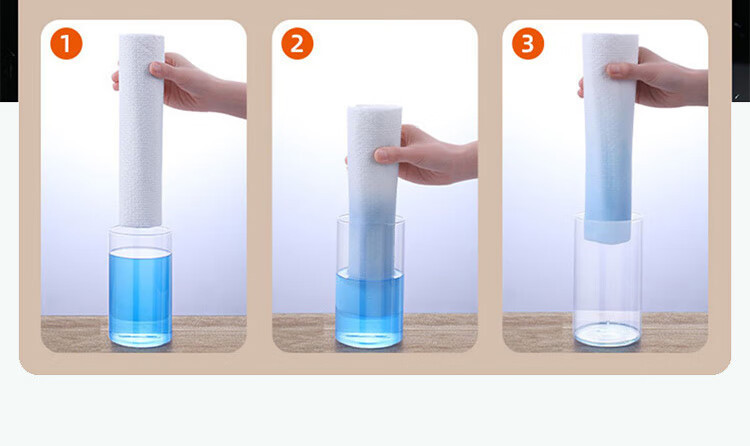 1

2

3