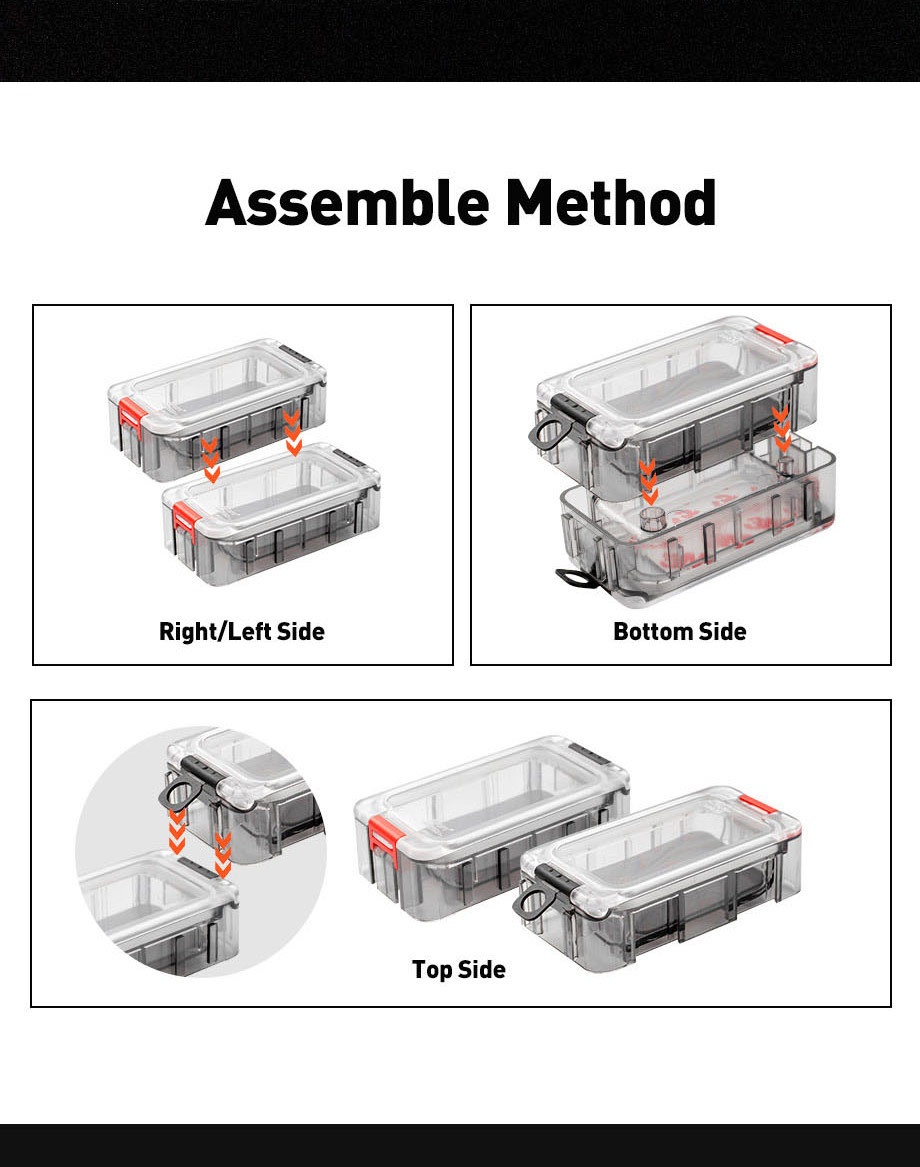 Assemble Method

Right/Left Side

Bottom Side

Top Side