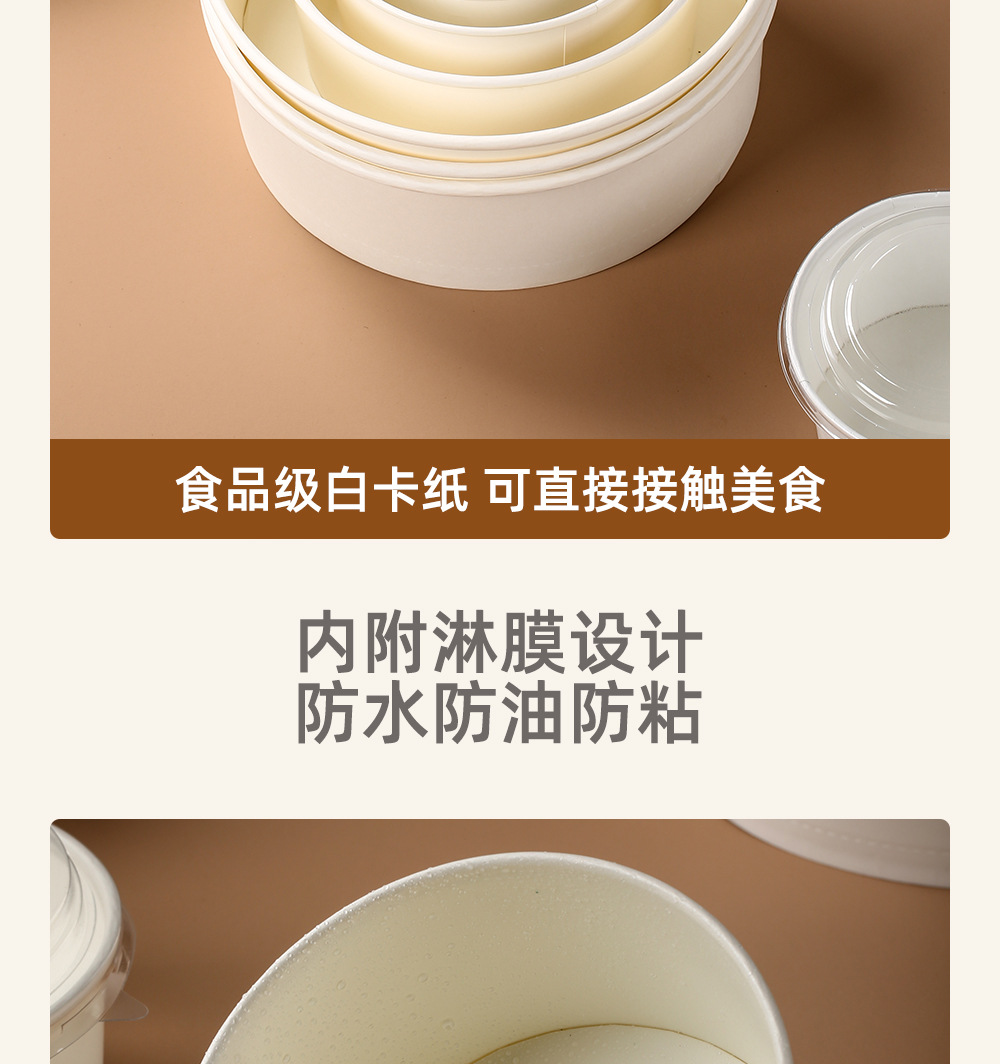 食品级白卡纸 可直接接触美食

内附淋膜设计
防水防油防粘