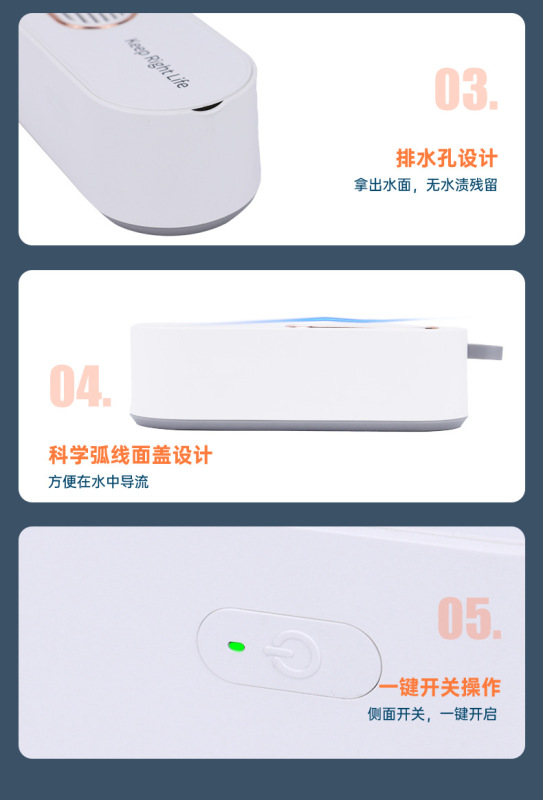 Keep Right Life

03.

排水孔设计

拿出水面，无水渍残留

04.

科学弧线面盖设计

方便在水中导流

05.

一键开关操作

侧面开关，一键开启