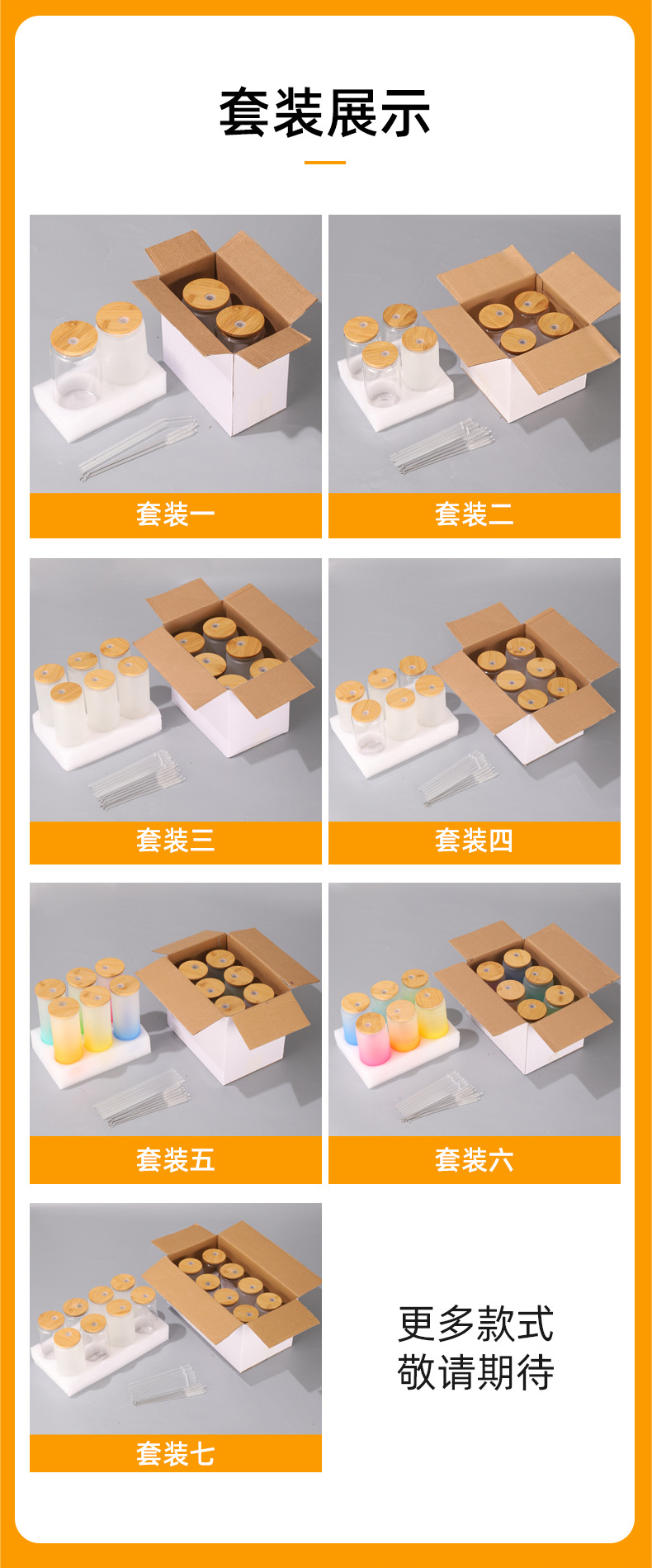 套装展示

套装一

套装二

套装三

套装四

套装五

套装六

套装七

更多款式
敬请期待