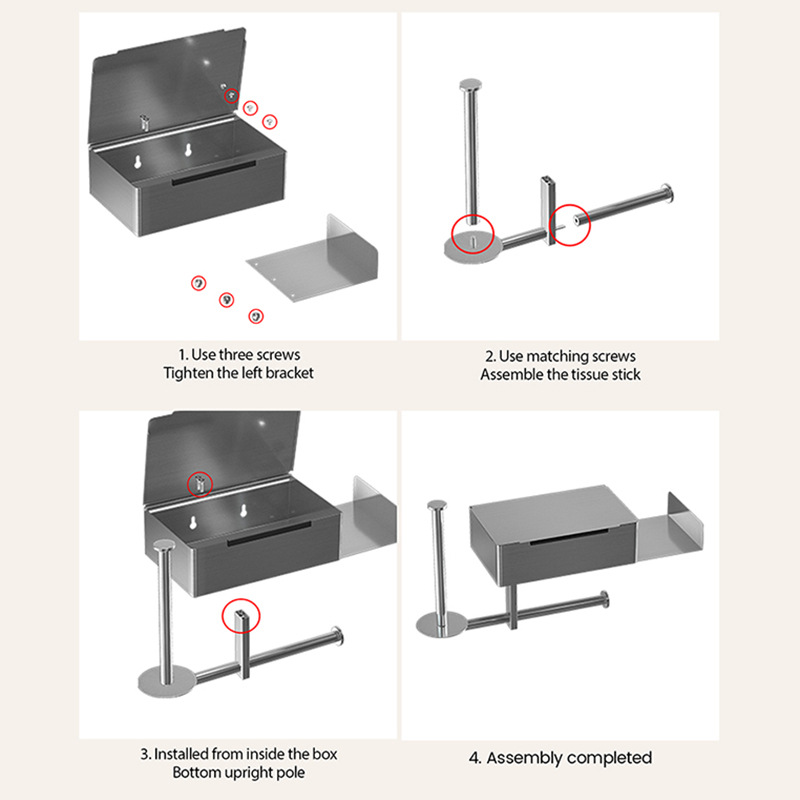 1. Use three screws
Tighten the left bracket

2. Use matching screws
Assemble the tissue stick

3. Installed from inside the box
Bottom upright pole

4. Assembly completed