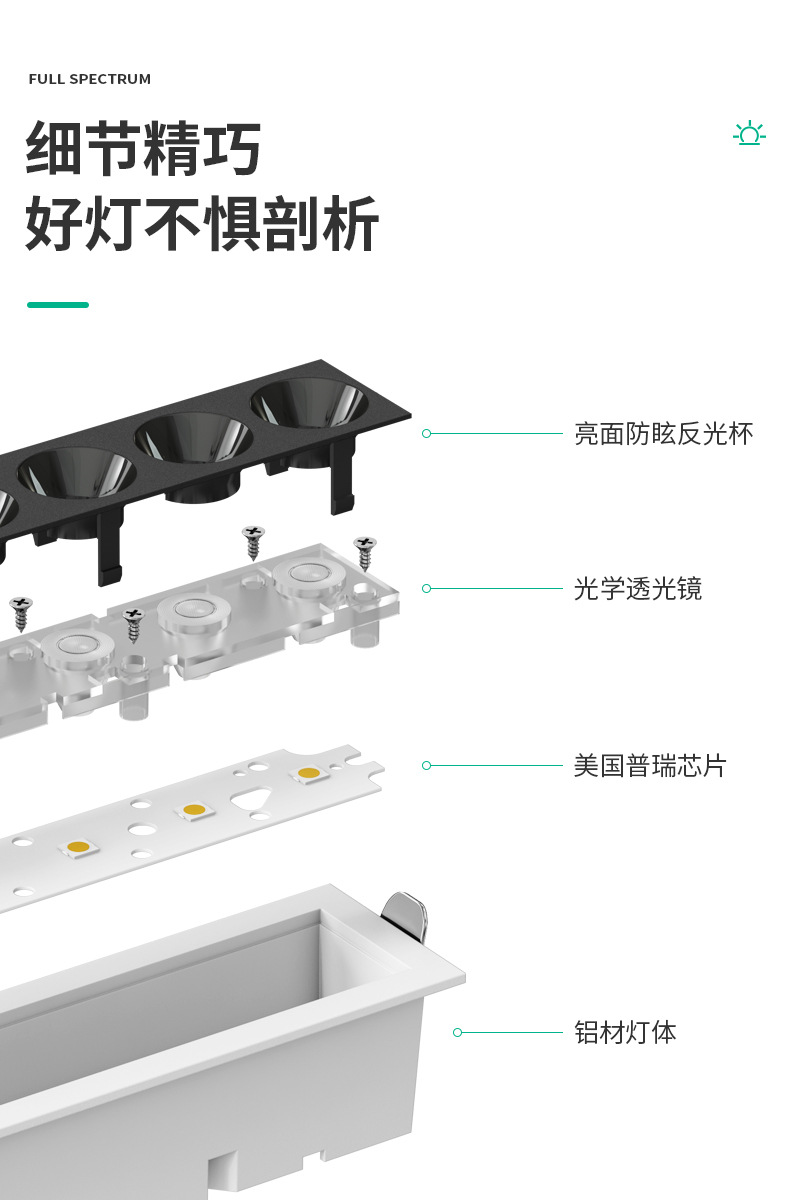 FULL SPECTRUM

细节精巧
好灯不惧剖析

亮面防眩反光杯

光学透光镜

美国普瑞芯片

铝材灯体