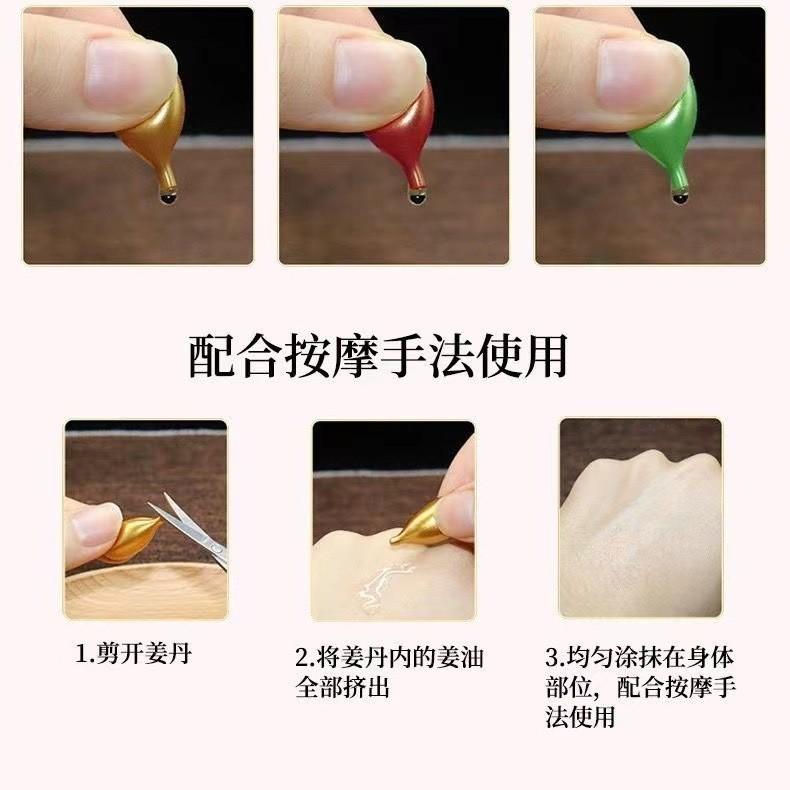 配合按摩手法使用

1.剪开姜丹

2.将姜丹内的姜油全部挤出

3.均匀涂抹在身体部位，配合按摩手法使用