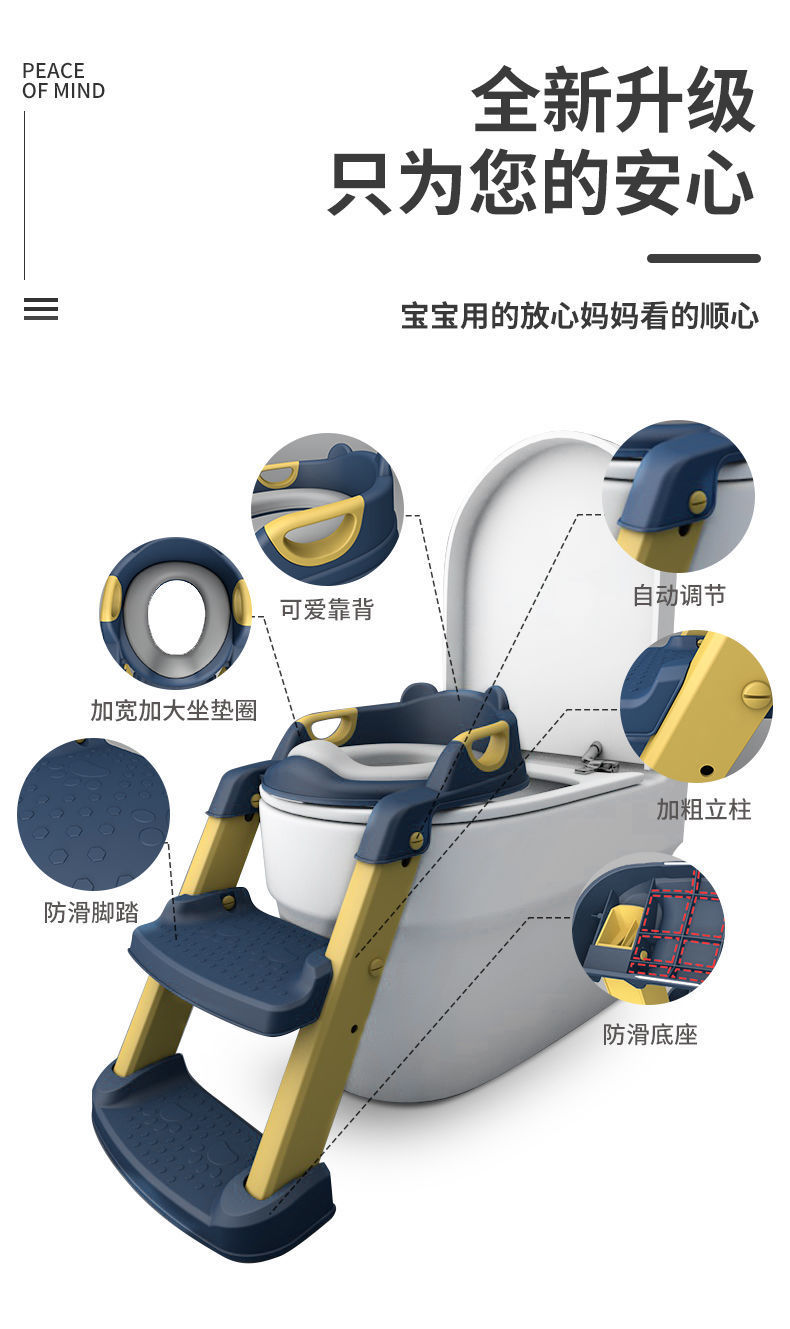 PEACE OF MIND

全新升级
只为您的安心

宝宝用的放心妈妈看的顺心

可爱靠背

自动调节

加宽加大坐垫圈

加粗立柱

防滑脚踏

防滑底座