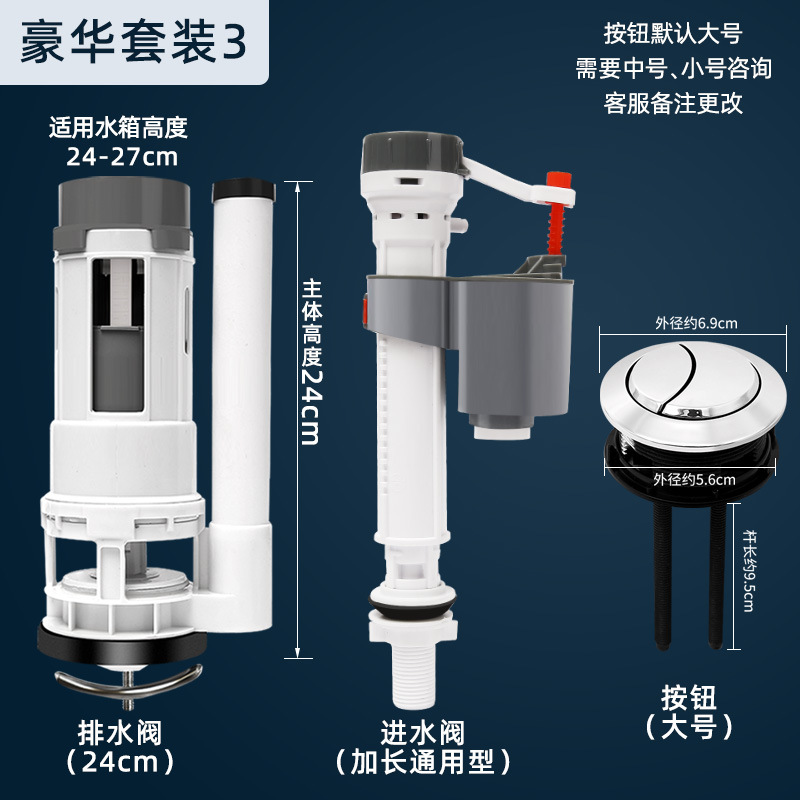 豪华套装3

按钮默认大号
需要中号、小号咨询
客服备注更改

适用水箱高度
24-27cm

主体高度24cm

外径约6.9cm

外径约5.6cm

杆长约9.5cm

排水阀
（24cm）

进水阀
（加长通用型）

按钮
（大号）