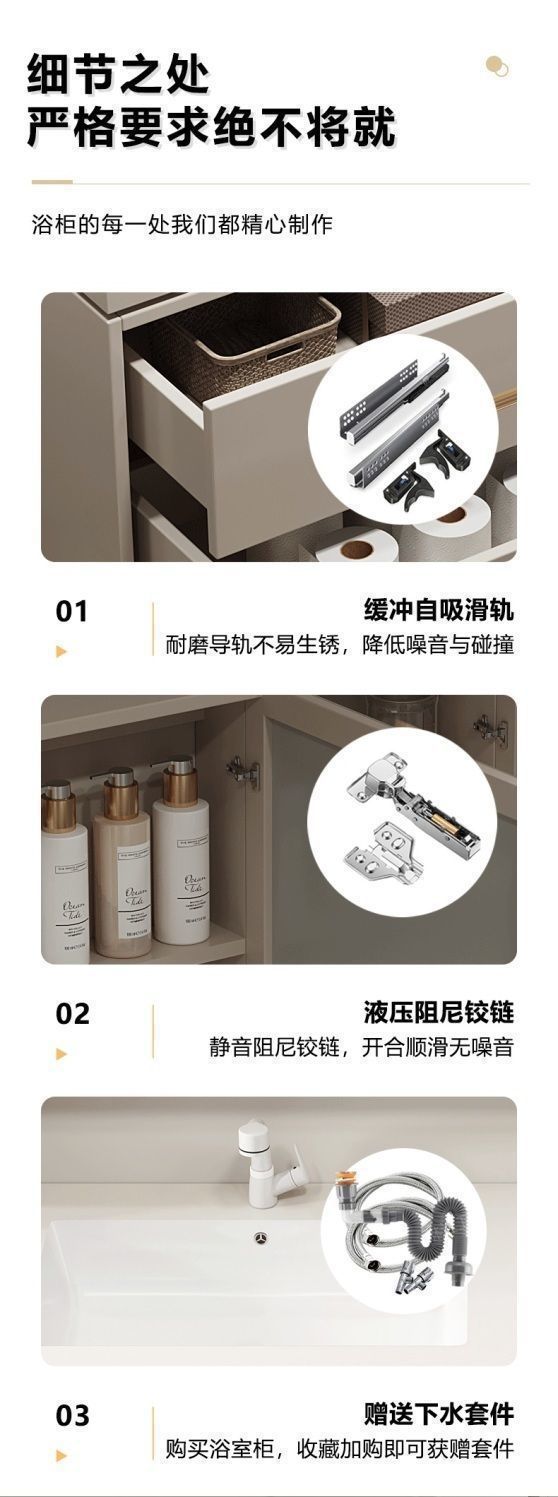 细节之处
严格要求绝不将就

浴柜的每一处我们都精心制作

01

缓冲自吸滑轨
耐磨导轨不易生锈，降低噪音与碰撞

Ocean Tide

Ocean Tide

Ocean Tide

02

液压阻尼铰链
静音阻尼铰链，开合顺滑无噪音

03

赠送下水套件
购买浴室柜，收藏加购即可获赠套件