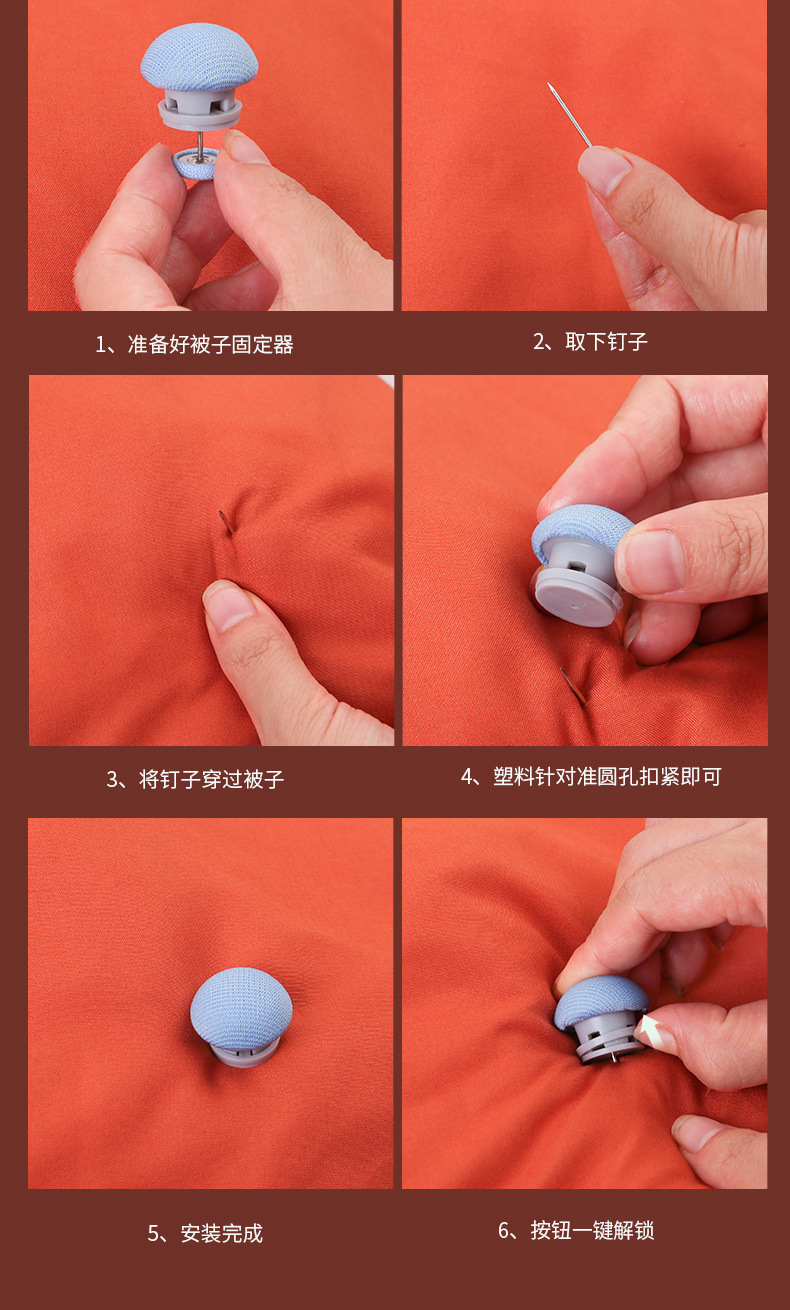 1、准备好被子固定器

2、取下钉子

3、将钉子穿过被子

4、塑料针对准圆孔扣紧即可

5、安装完成

6、按钮一键解锁