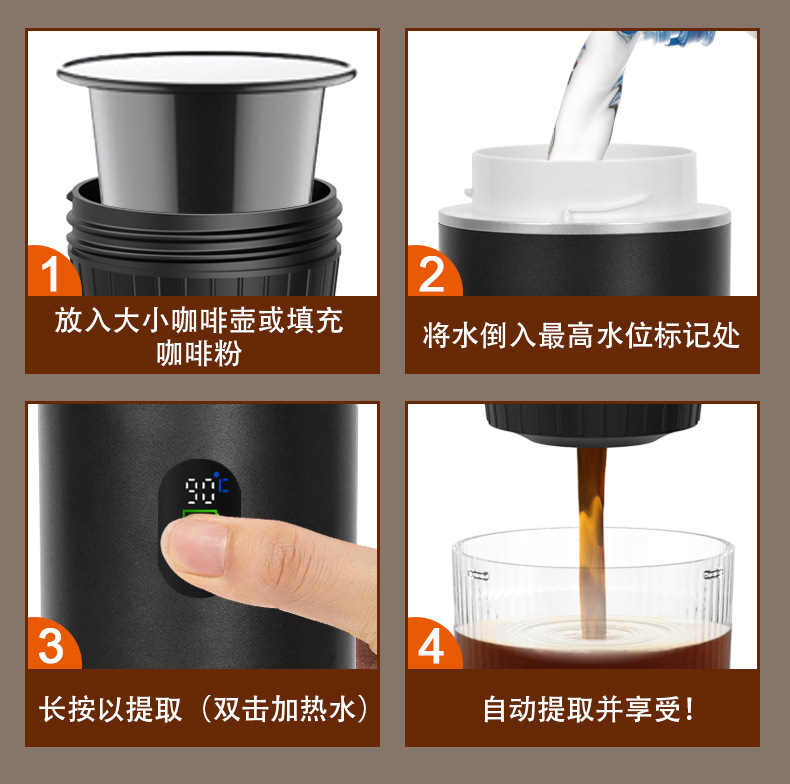 1
放入大小咖啡壶或填充咖啡粉

2
将水倒入最高水位标记处

90℃

3
长按以提取（双击加热水）

4
自动提取并享受！