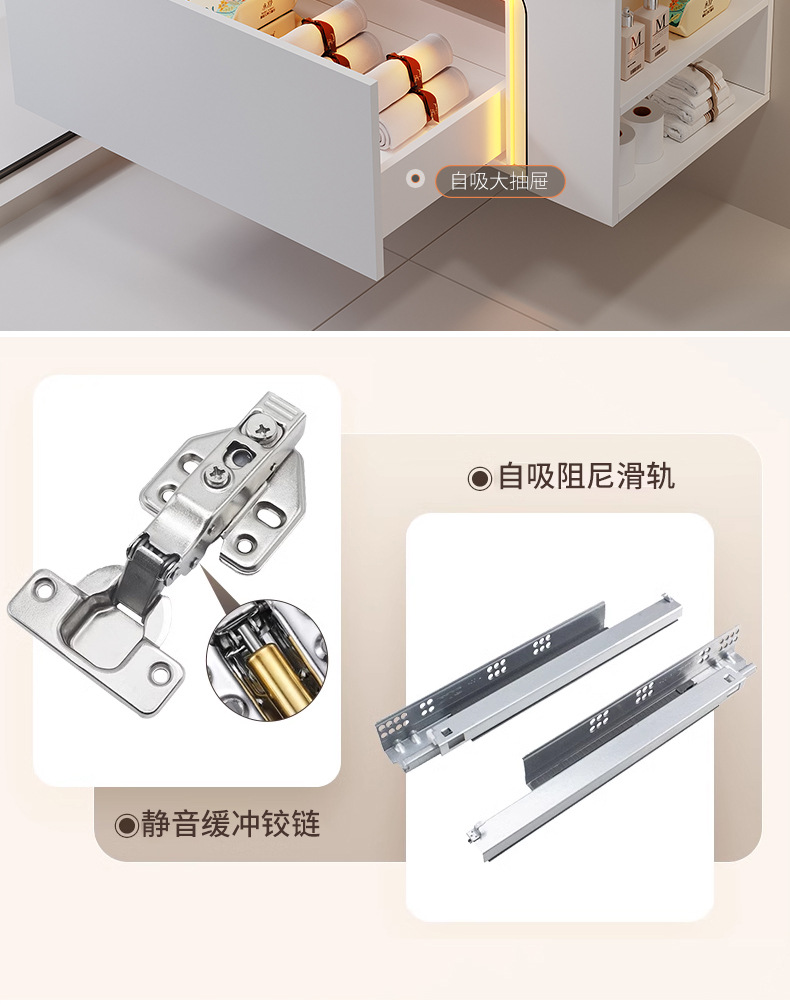 自吸大抽屉

◉自吸阻尼滑轨

◉静音缓冲铰链