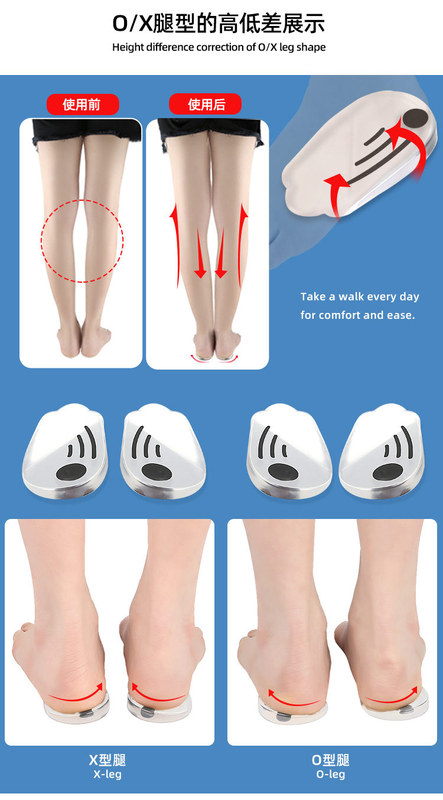 O/X腿型的高低差展示
Height difference correction of O/X leg shape

使用前

使用后

Take a walk every day for comfort and ease.

X型腿
X-leg

O型腿
O-leg