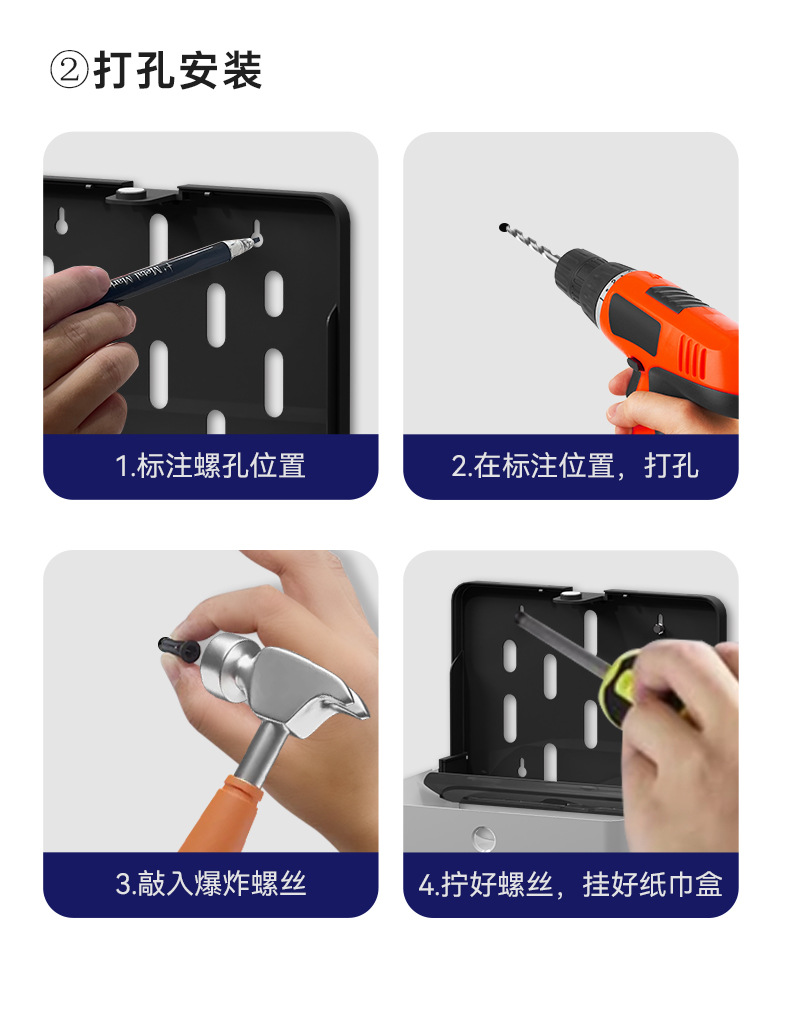 ②打孔安装

1.标注螺孔位置

2.在标注位置，打孔

3.敲入爆炸螺丝

4.拧好螺丝，挂好纸巾盒