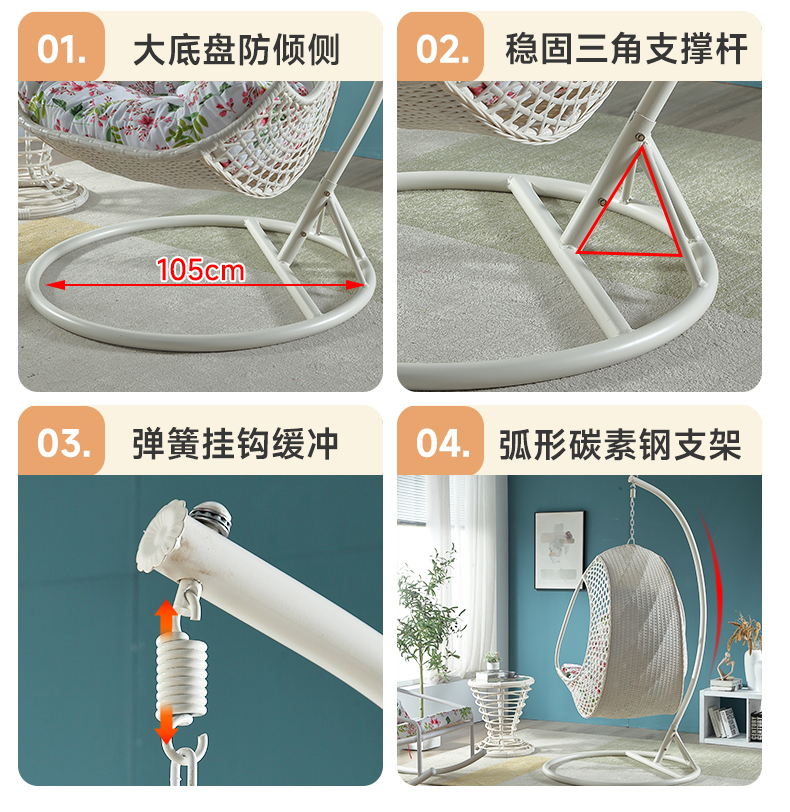 01. 大底盘防倾侧

105cm

02. 稳固三角支撑杆

03. 弹簧挂钩缓冲

04. 弧形碳素钢支架