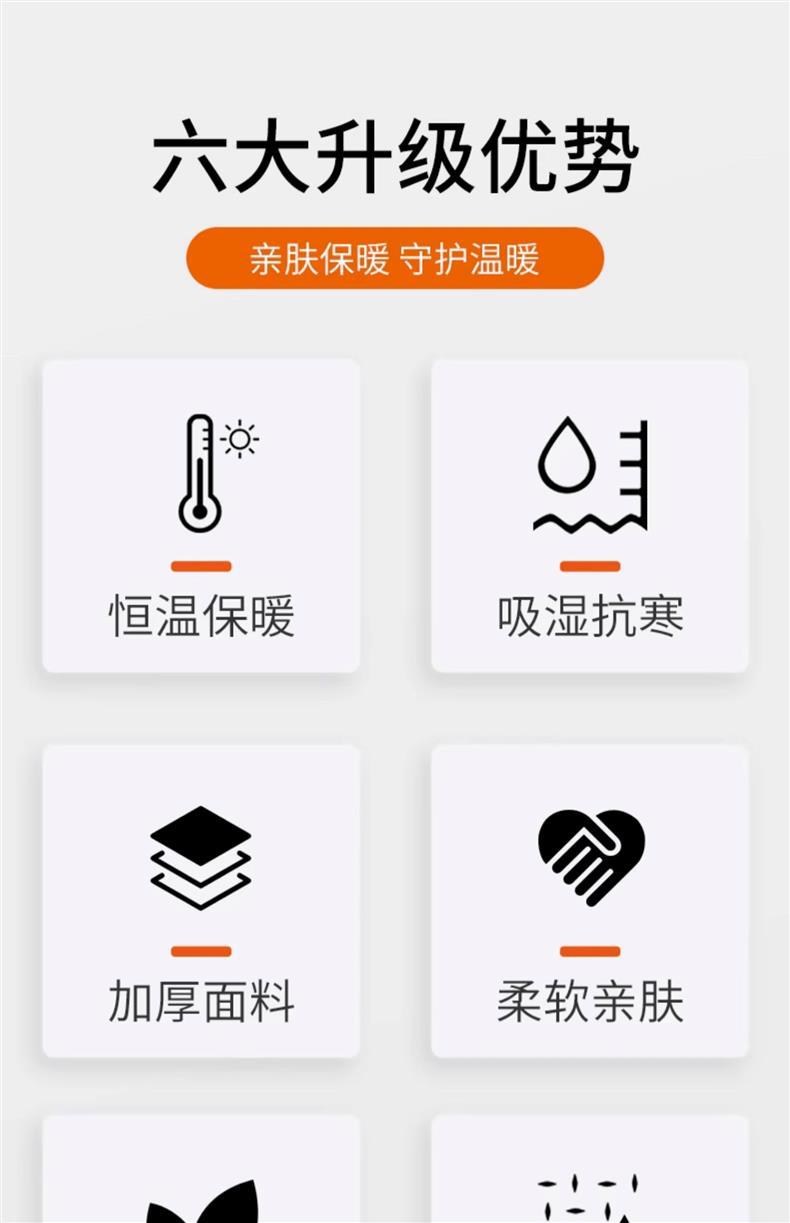 六大升级优势

亲肤保暖 守护温暖

恒温保暖

吸湿抗寒

加厚面料

柔软亲肤