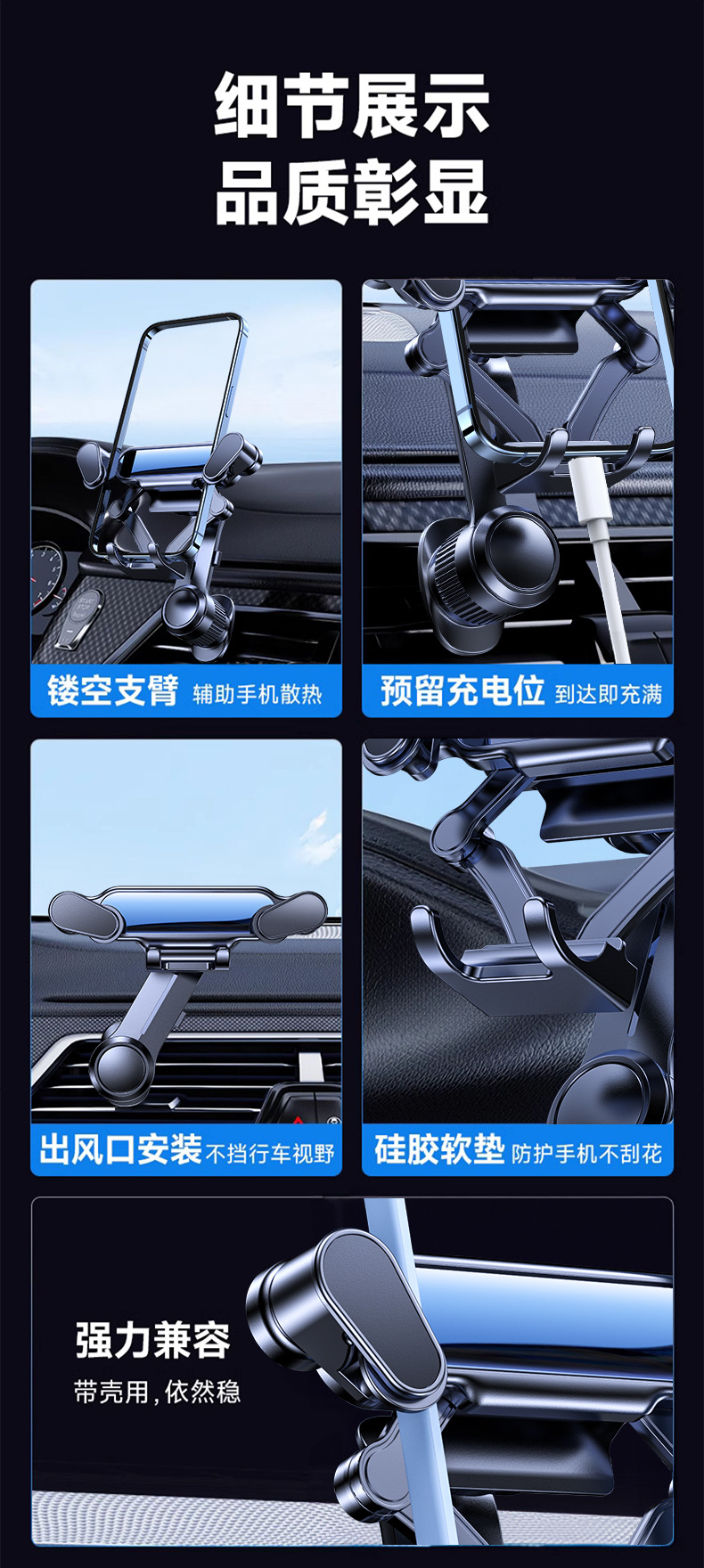 细节展示
品质彰显

镂空支臂 辅助手机散热

预留充电位 到达即充满

出风口安装 不挡行车视野

硅胶软垫 防护手机不刮花

强力兼容
带壳用，依然稳