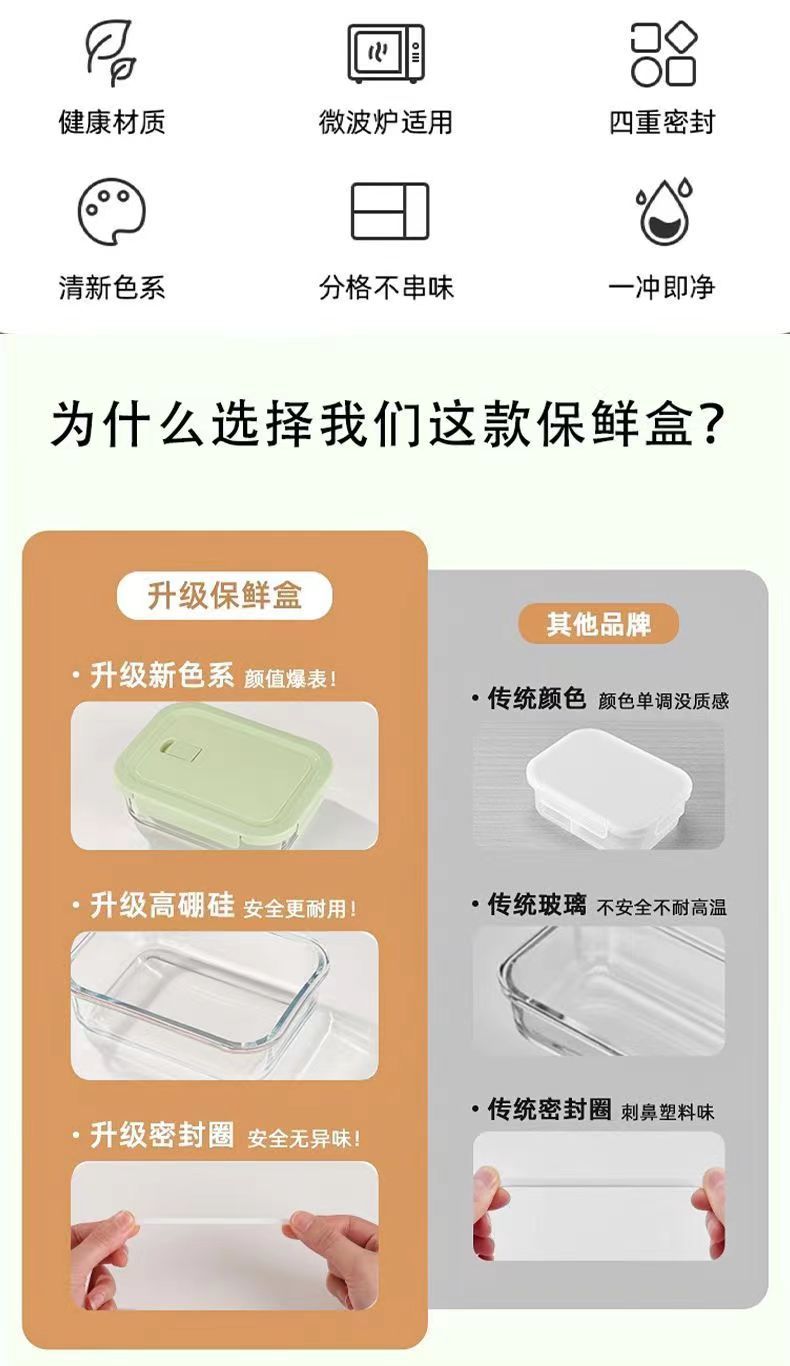 健康材质

微波炉适用

四重密封

清新色系

分格不串味

一冲即净

为什么选择我们这款保鲜盒?

升级保鲜盒

· 升级新色系 颜值爆表!

· 升级高硼硅 安全更耐用!

· 升级密封圈 安全无异味!

其他品牌

· 传统颜色 颜色单调没质感

· 传统玻璃 不安全不耐高温

· 传统密封圈 刺鼻塑料味