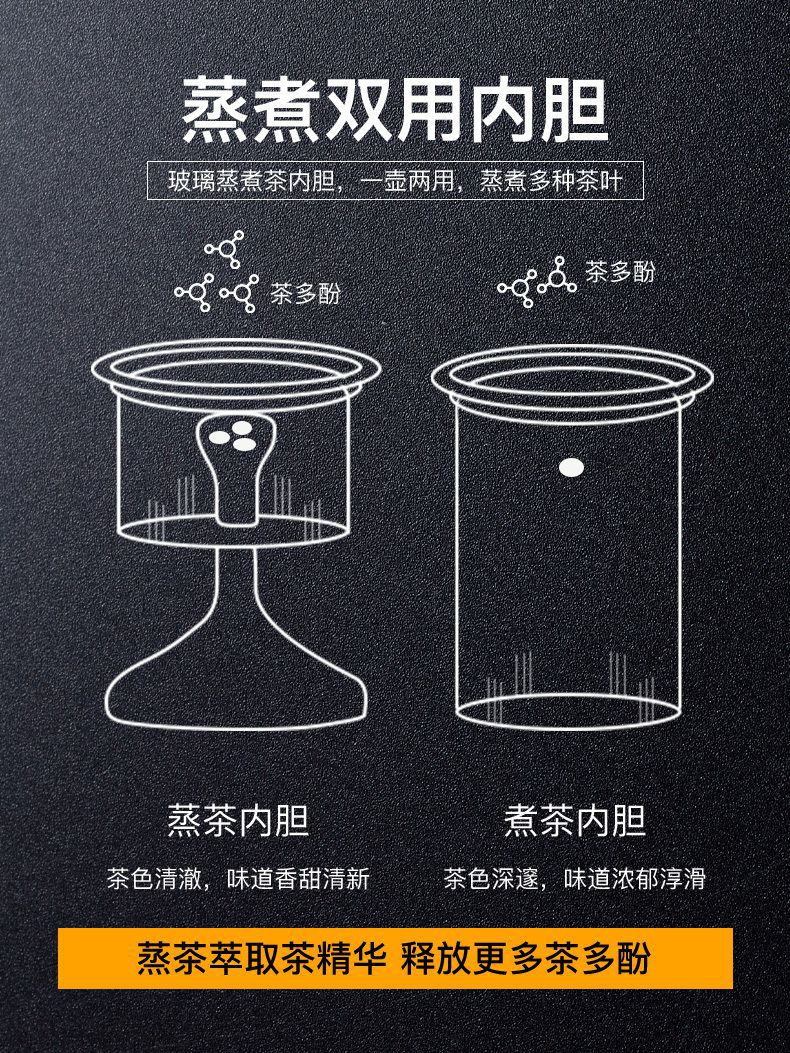 蒸煮双用内胆

玻璃蒸煮茶内胆，一壶两用，蒸煮多种茶叶

茶多酚

茶多酚

蒸茶内胆

茶色清澈，味道香甜清新

煮茶内胆

茶色深邃，味道浓郁淳滑

蒸茶萃取茶精华 释放更多茶多酚