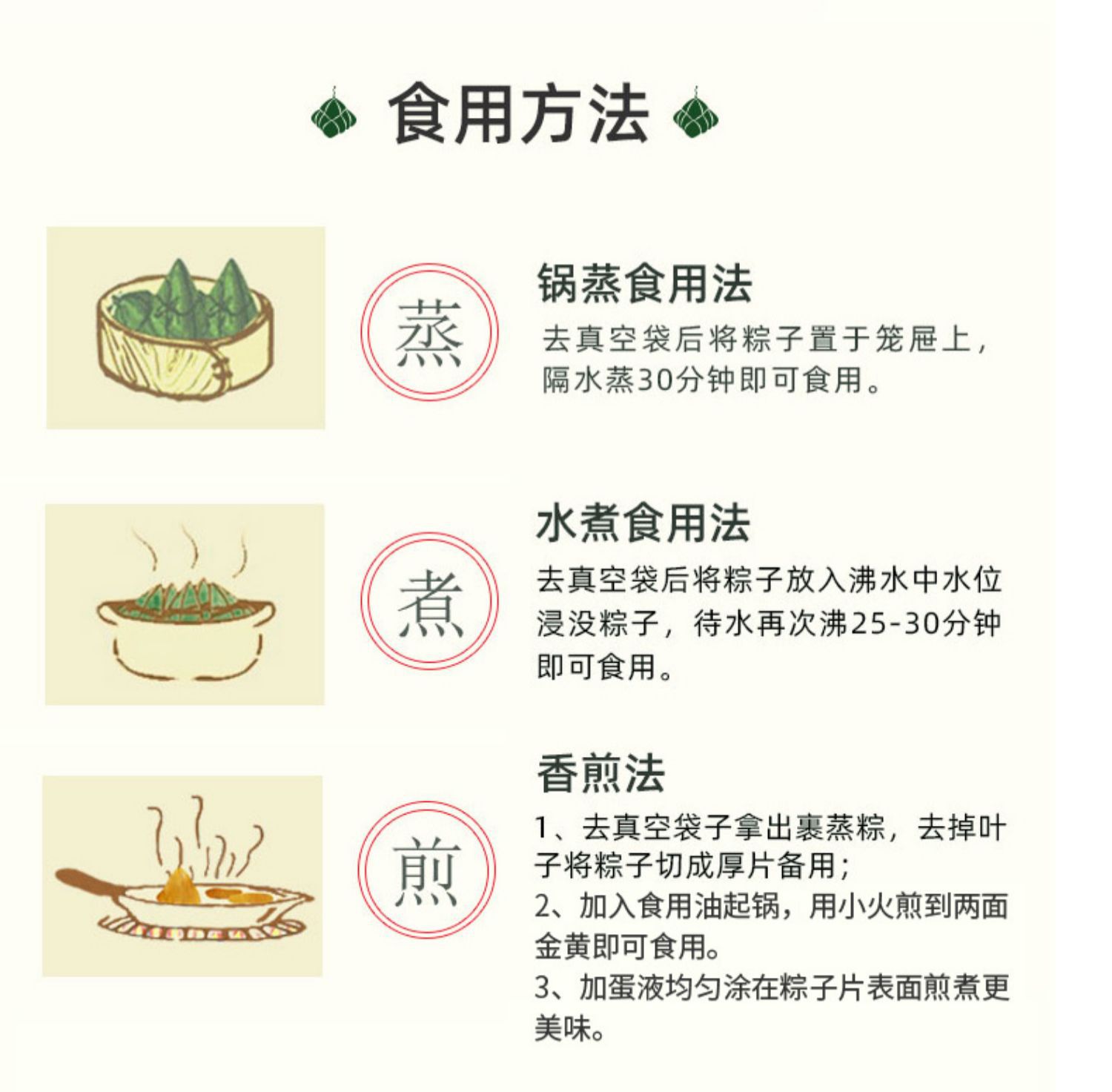 食用方法

蒸

锅蒸食用法
去真空袋后将粽子置于笼屉上，隔水蒸30分钟即可食用。

煮

水煮食用法
去真空袋后将粽子放入沸水中水位浸没粽子，待水再次沸25-30分钟即可食用。

煎

香煎法
1、去真空袋子拿出裹蒸粽，去掉叶子将粽子切成厚片备用；
2、加入食用油起锅，用小火煎到两面金黄即可食用。
3、加蛋液均匀涂在粽子片表面煎煮更美味。