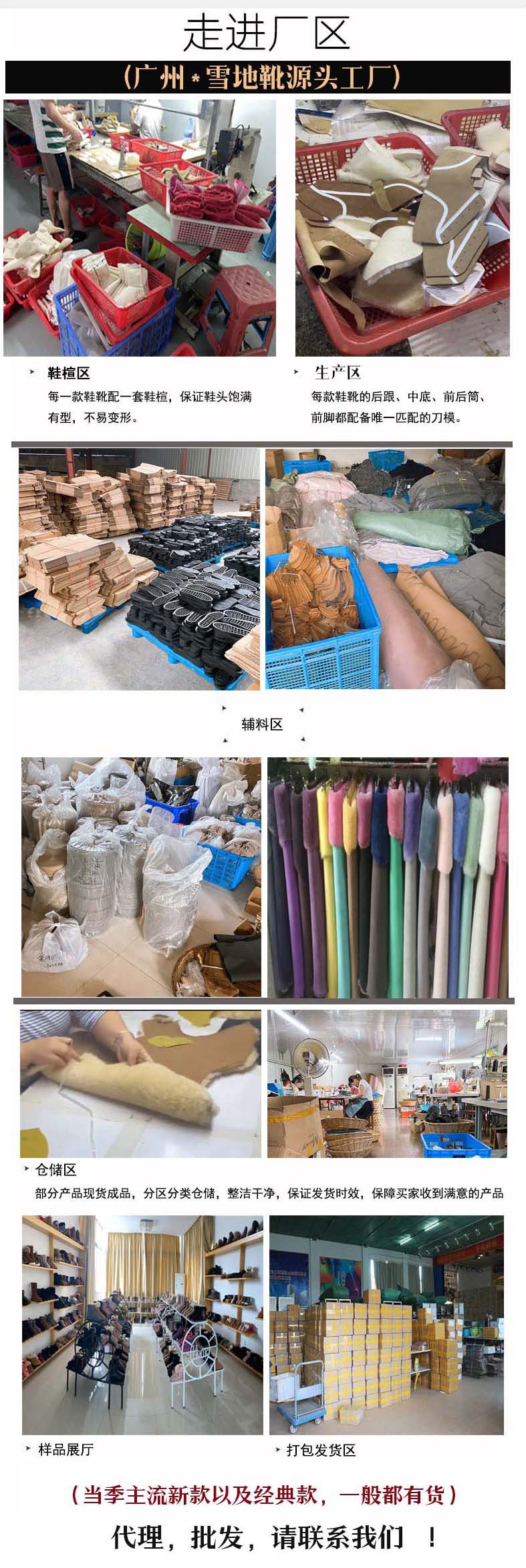 走进厂区

（广州*雪地靴源头工厂）

鞋楦区
每一款鞋靴配一套鞋楦，保证鞋头饱满有型，不易变形。

生产区
每款鞋靴的后跟、中底、前后筒、前脚都配备唯一匹配的刀模。

辅料区

仓储区
部分产品现货成品，分区分类仓储，整洁干净，保证发货时效，保障买家收到满意的产品

样品展厅

打包发货区

（当季主流新款以及经典款，一般都有货）

代理，批发，请联系我们 ！