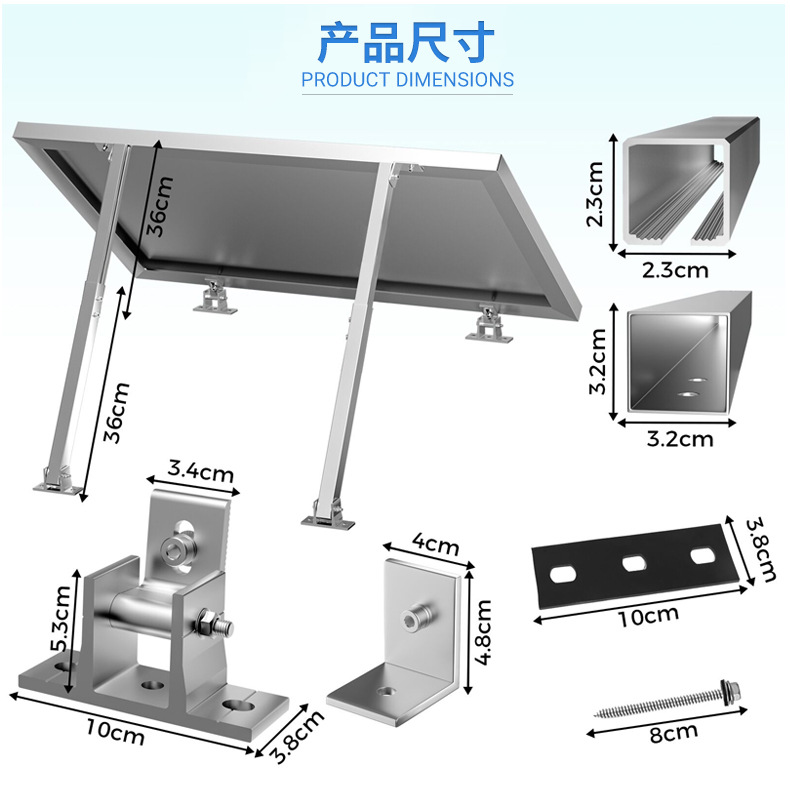 产品尺寸
PRODUCT DIMENSIONS

36cm

36cm

2.3cm
2.3cm

3.2cm
3.2cm

3.4cm

5.3cm

10cm

3.8cm

4cm

4.8cm

3.8cm

10cm

8cm