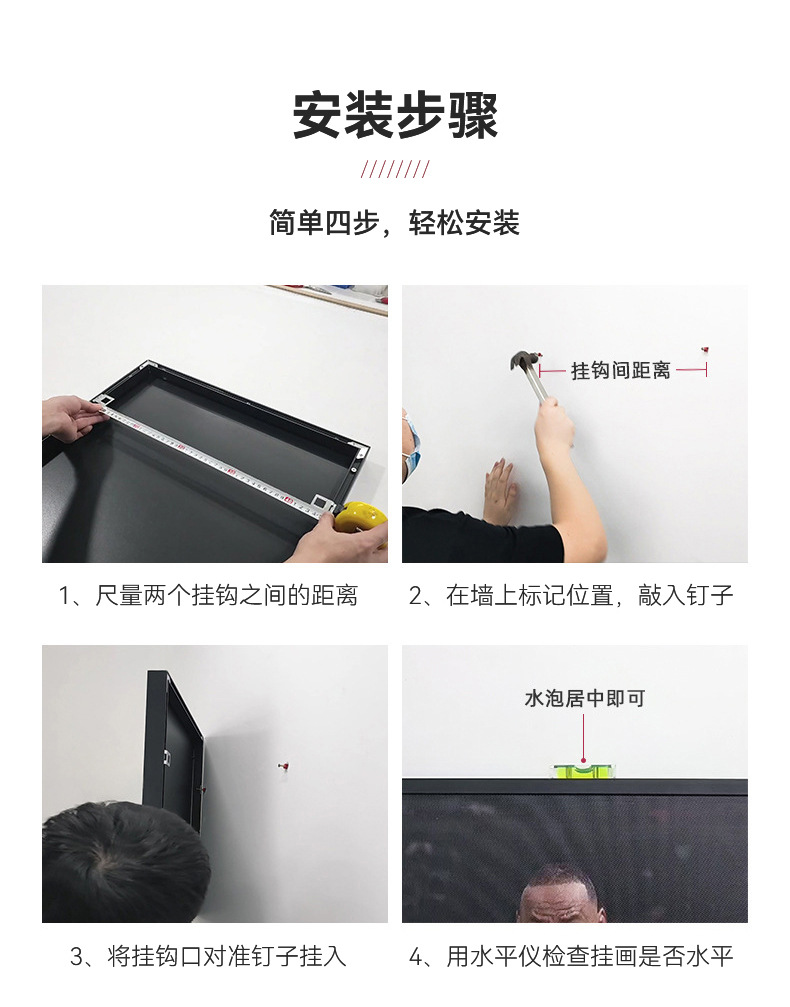 安装步骤

////////

简单四步，轻松安装

挂钩间距离

1、尺量两个挂钩之间的距离

2、在墙上标记位置，敲入钉子

水泡居中即可

3、将挂钩口对准钉子挂入

4、用水平仪检查挂画是否水平