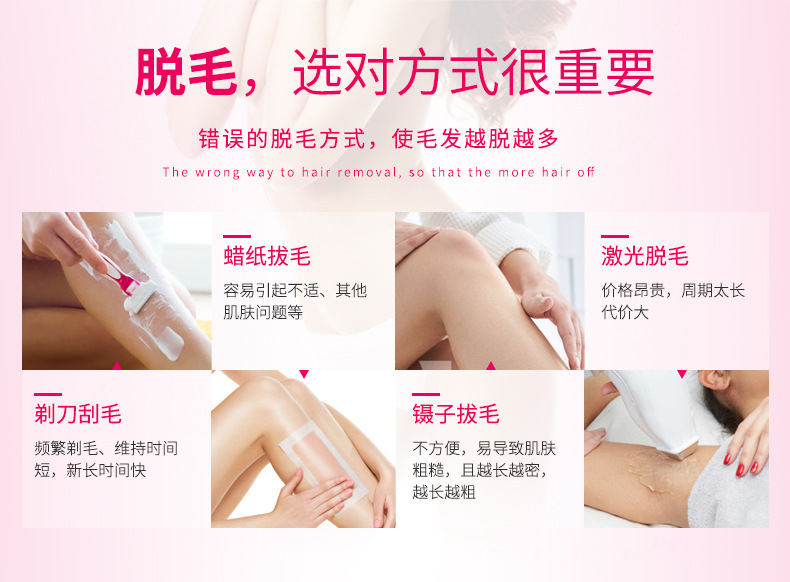 脱毛，选对方式很重要

错误的脱毛方式，使毛发越脱越多

The wrong way to hair removal, so that the more hair off

蜡纸拔毛

容易引起不适、其他肌肤问题等

激光脱毛

价格昂贵，周期太长代价大

剃刀刮毛

频繁剃毛、维持时间短，新长时间快

镊子拔毛

不方便，易导致肌肤粗糙，且越长越密，越长越粗