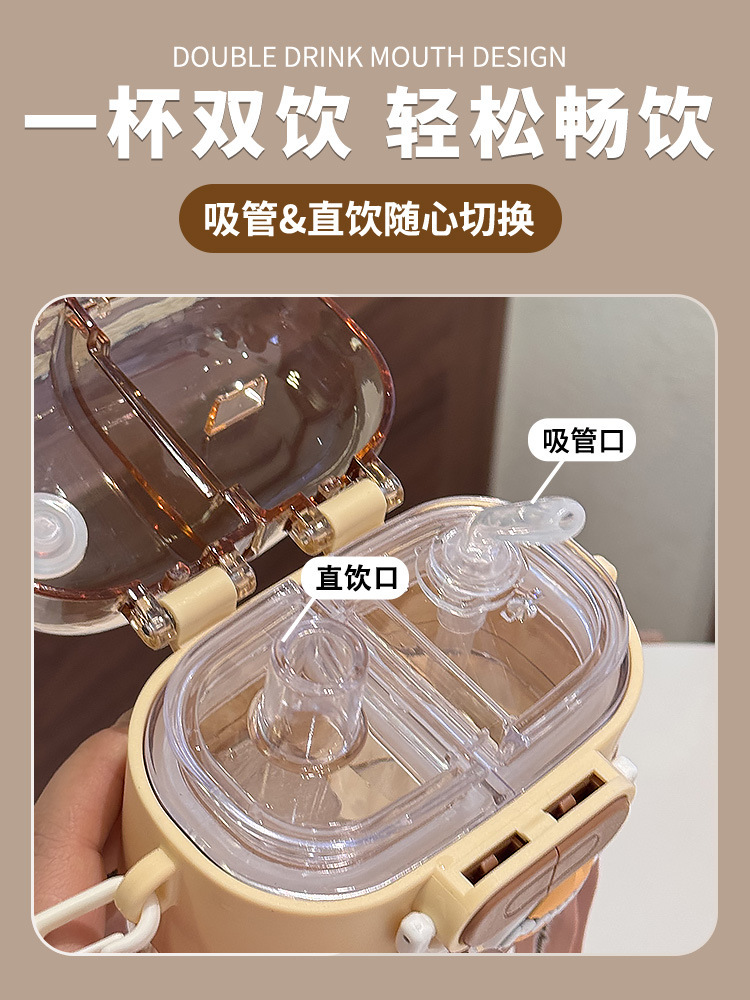 DOUBLE DRINK MOUTH DESIGN

一杯双饮 轻松畅饮

吸管&直饮随心切换

吸管口

直饮口