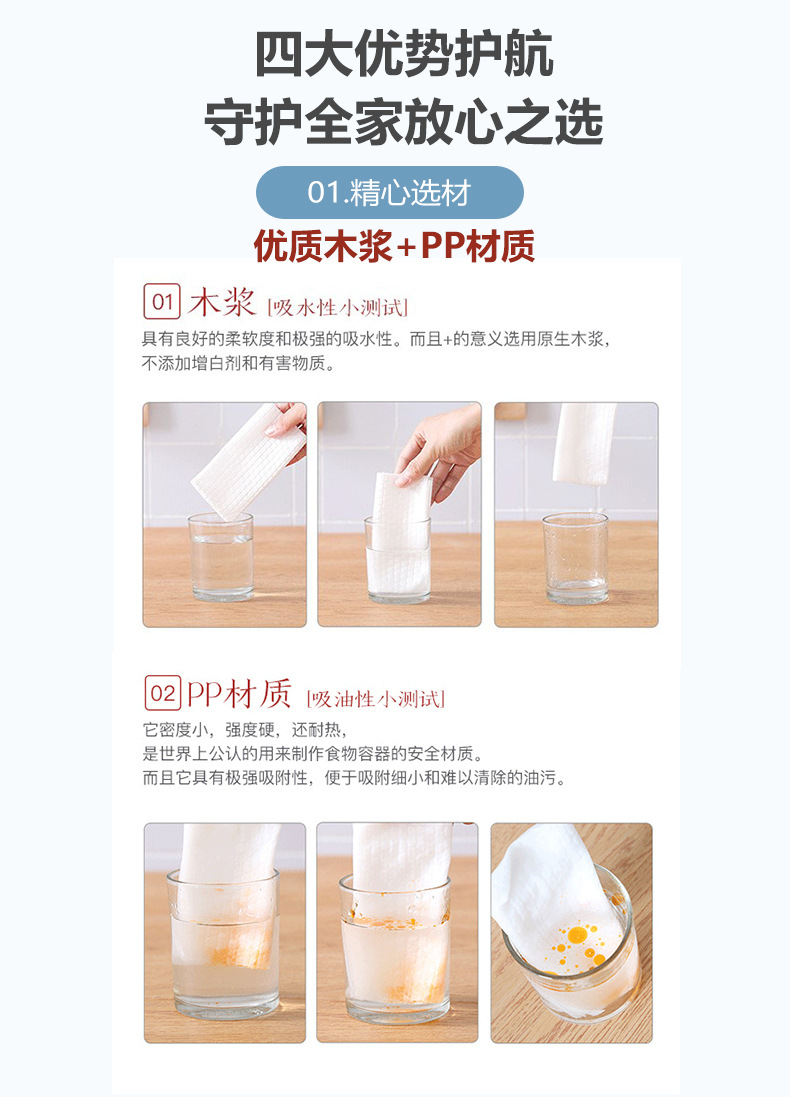 四大优势护航
守护全家放心之选

01.精心选材

优质木浆+PP材质

01 木浆 [吸水性小测试]

具有良好的柔软度和极强的吸水性。而且+的意义选用原生木浆，不添加增白剂和有害物质。

02 PP材质 [吸油性小测试]

它密度小，强度硬，还耐热，
是世界上公认的用来制作食物容器的安全材质。
而且它具有极强吸附性，便于吸附细小和难以清除的油污。