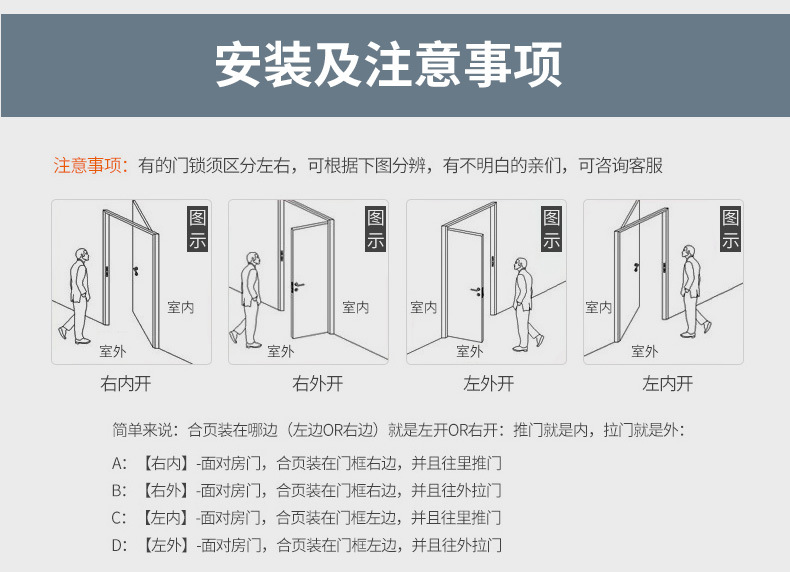 安装及注意事项

注意事项：有的门锁须区分左右，可根据下图分辨，有不明白的亲们，可咨询客服

图示
室内
室外
右内开

图示
室内
室外
右外开

图示
室内
室外
左外开

图示
室内
室外
左内开

简单来说：合页装在哪边（左边OR右边）就是左开OR右开：推门就是内，拉门就是外：

A：【右内】-面对房门，合页装在门框右边，并且往里推门

B：【右外】-面对房门，合页装在门框右边，并且往外拉门

C：【左内】-面对房门，合页装在门框左边，并且往里推门

D：【左外】-面对房门，合页装在门框左边，并且往外拉门