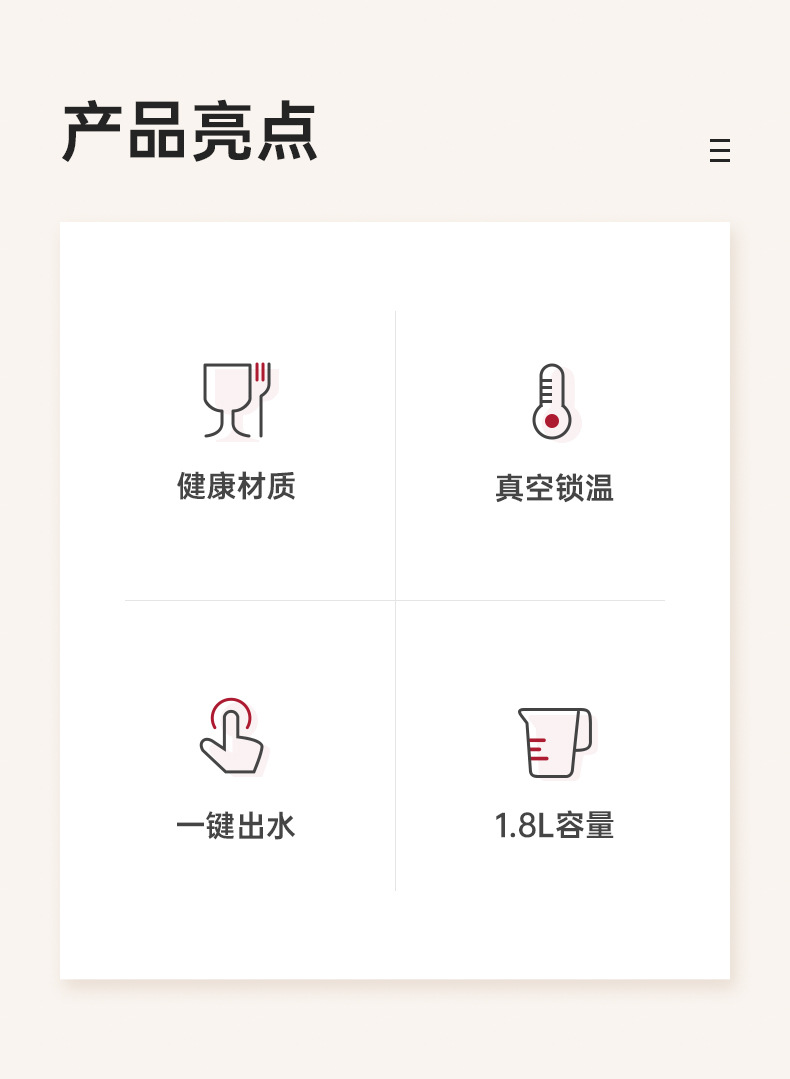 产品亮点

健康材质

真空锁温

一键出水

1.8L容量