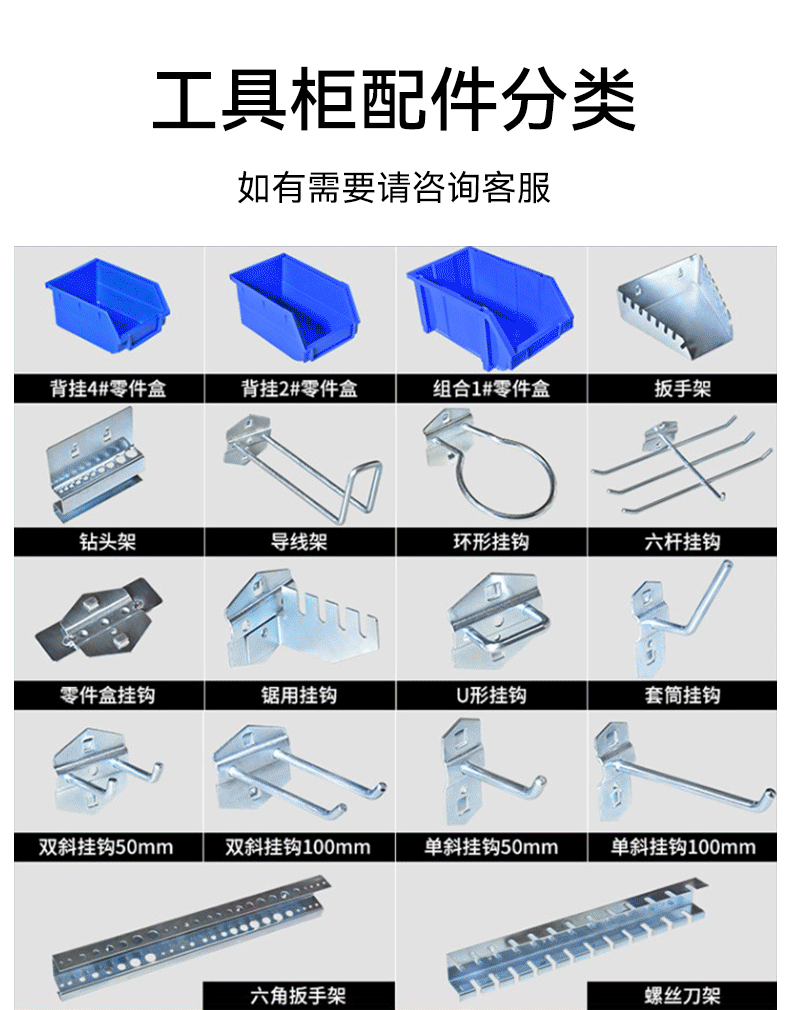 工具柜配件分类

如有需要请咨询客服

背挂4#零件盒

背挂2#零件盒

组合1#零件盒

扳手架

钻头架

导线架

环形挂钩

六杆挂钩

零件盒挂钩

锯用挂钩

U形挂钩

套筒挂钩

双斜挂钩50mm

双斜挂钩100mm

单斜挂钩50mm

单斜挂钩100mm

六角扳手架

螺丝刀架