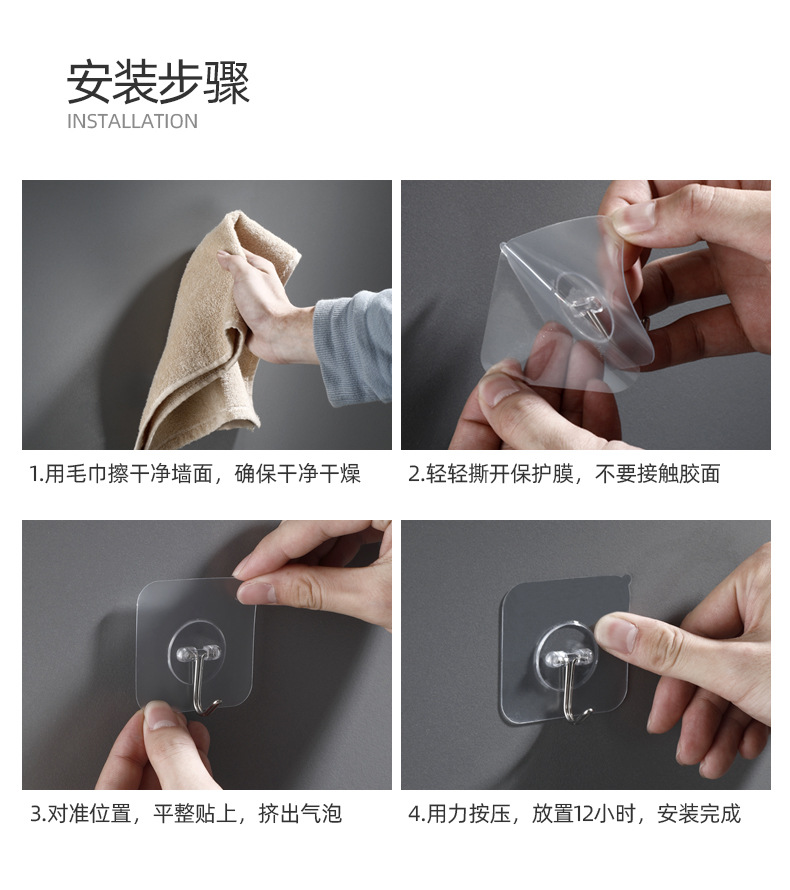 安装步骤
INSTALLATION

1.用毛巾擦干净墙面，确保干净干燥

2.轻轻撕开保护膜，不要接触胶面

3.对准位置，平整贴上，挤出气泡

4.用力按压，放置12小时，安装完成