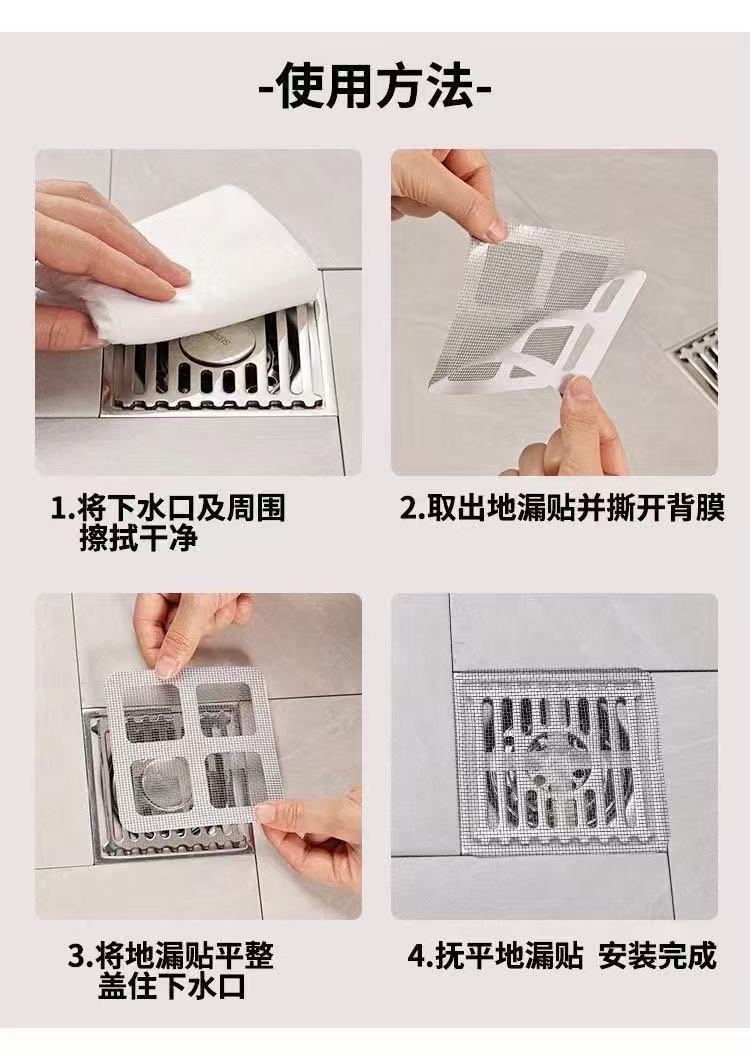 -使用方法-

1.将下水口及周围擦拭干净

2.取出地漏贴并撕开背膜

3.将地漏贴平整盖住下水口

4.抚平地漏贴 安装完成