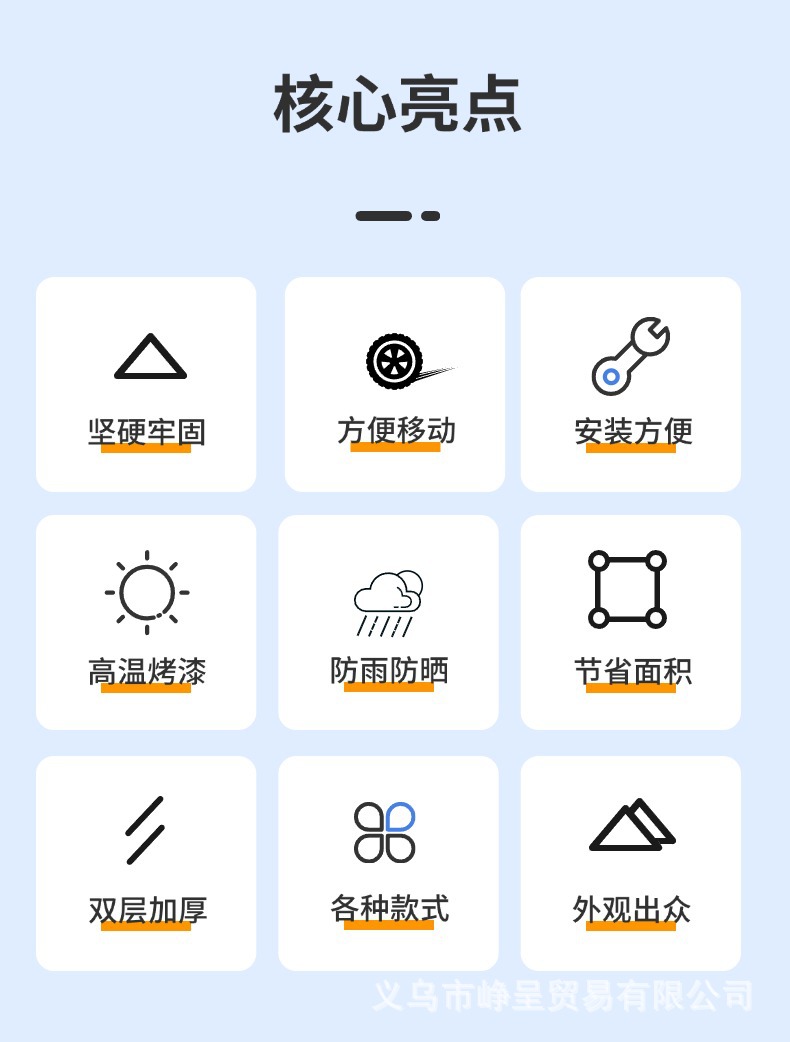 核心亮点

坚硬牢固

方便移动

安装方便

高温烤漆

防雨防晒

节省面积

双层加厚

各种款式

外观出众

义乌市峥呈贸易有限公司