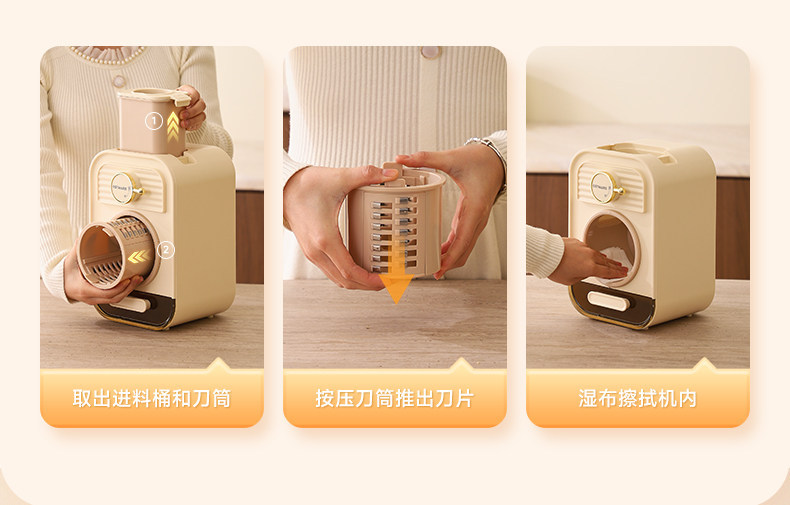 ①

②

取出进料桶和刀筒

按压刀筒推出刀片

湿布擦拭机内