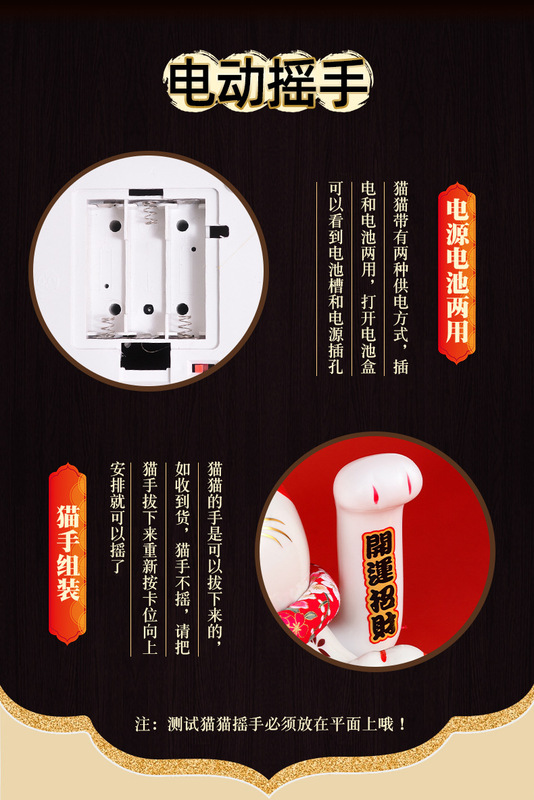 电动摇手

电源电池两用

猫猫带有两种供电方式，插电和电池两用，打开电池盒可以看到电池槽和电源插孔

猫手组装

猫猫的手是可以拔下来的，如收到货，猫手不摇，请把猫手拔下来重新按卡位向上安排就可以摇了

開運招財

注：测试猫猫摇手必须放在平面上哦！