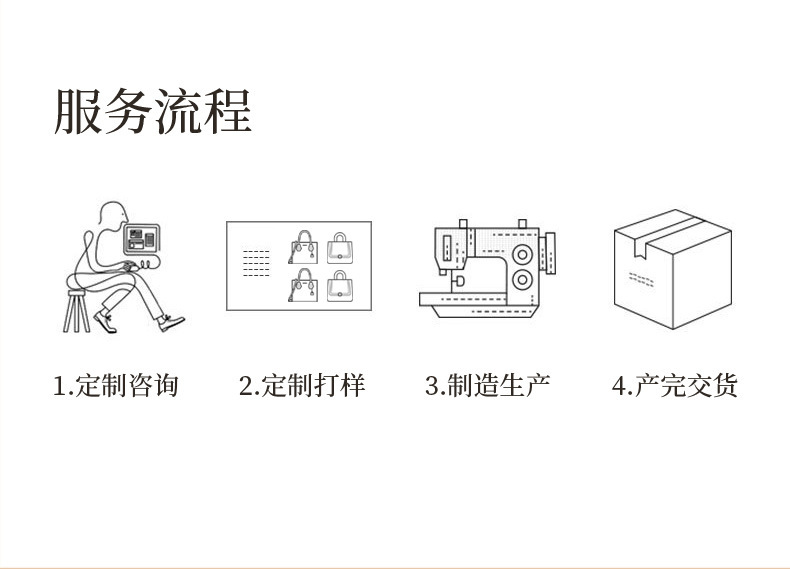 服务流程

1.定制咨询

2.定制打样

3.制造生产

4.产完交货