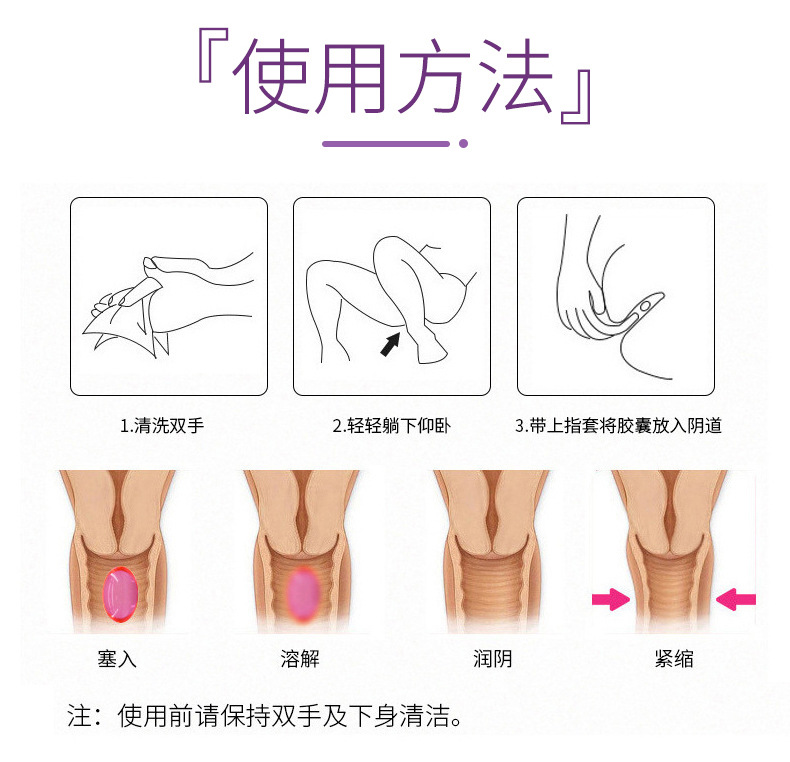 『使用方法』

1.清洗双手

2.轻轻躺下仰卧

3.带上指套将胶囊放入阴道

塞入

溶解

润阴

紧缩

注：使用前请保持双手及下身清洁。