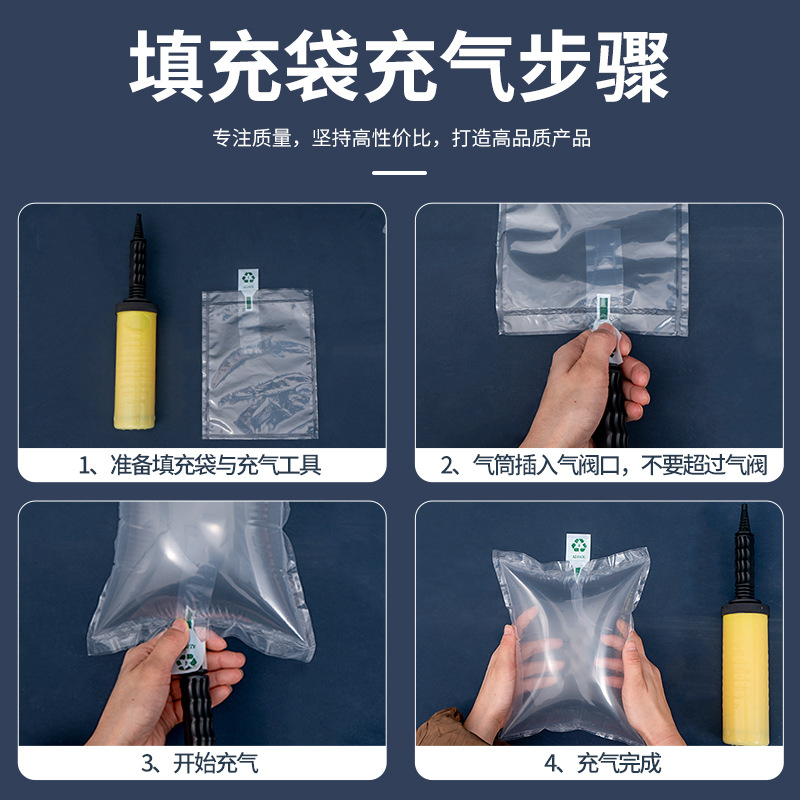 填充袋充气步骤

专注质量，坚持高性价比，打造高品质产品

1、准备填充袋与充气工具

2、气筒插入气阀口，不要超过气阀

3、开始充气

4、充气完成