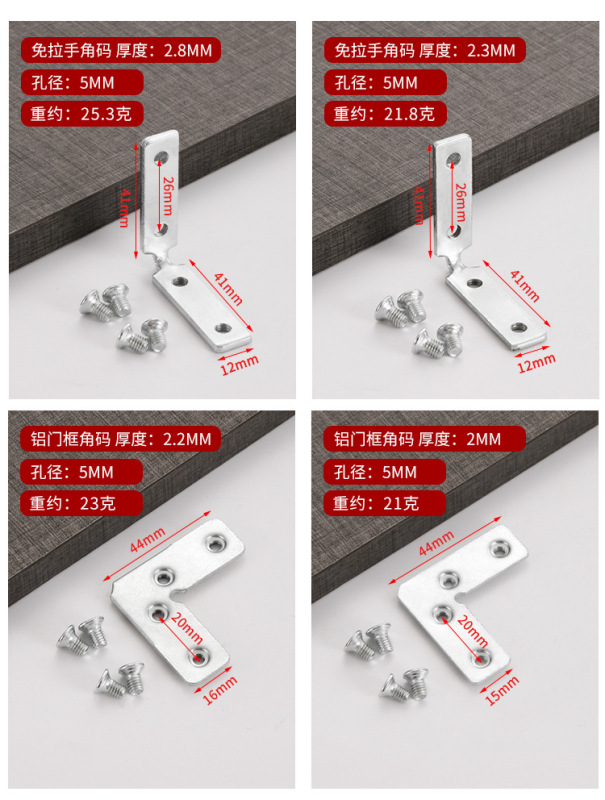 免拉手角码 厚度：2.8MM
孔径：5MM
重约：25.3克
41mm
26mm
41mm
12mm

免拉手角码 厚度：2.3MM
孔径：5MM
重约：21.8克
41mm
26mm
41mm
12mm

铝门框角码 厚度：2.2MM
孔径：5MM
重约：23克
44mm
20mm
16mm

铝门框角码 厚度：2MM
孔径：5MM
重约：21克
44mm
20mm
15mm