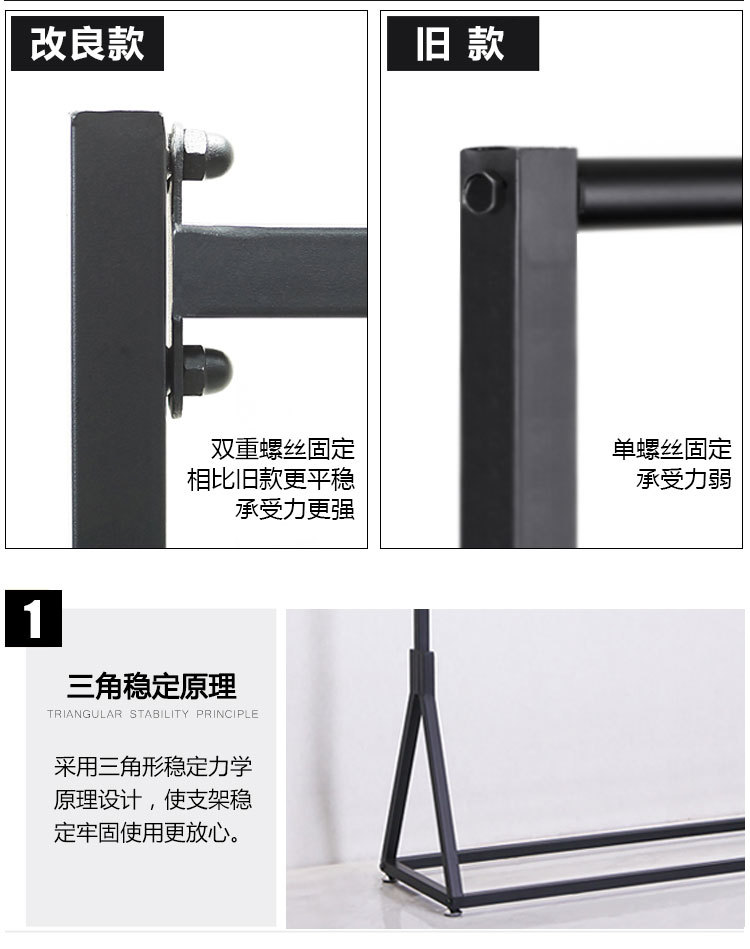 改良款

双重螺丝固定
相比旧款更平稳
承受力更强

旧 款

单螺丝固定
承受力弱

1

三角稳定原理
TRIANGULAR STABILITY PRINCIPLE

采用三角形稳定力学原理设计，使支架稳定牢固使用更放心。