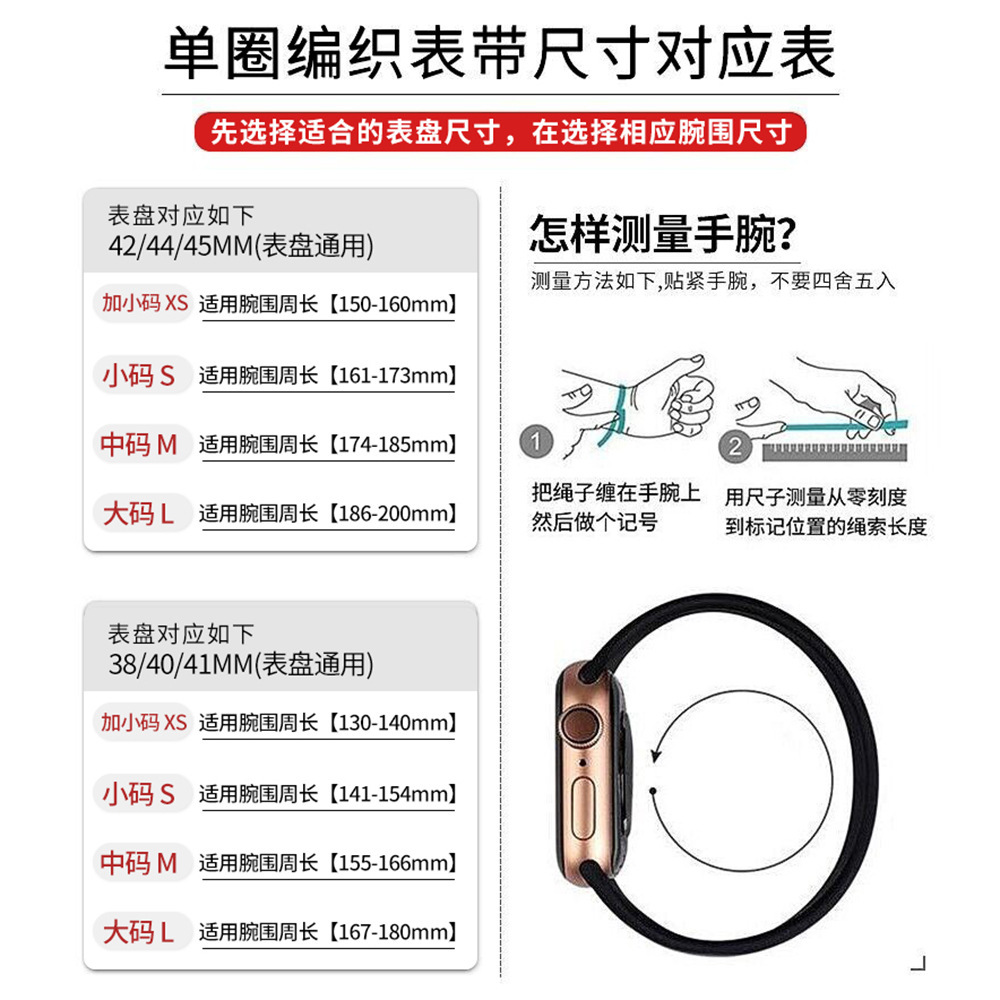 单圈编织表带尺寸对应表

先选择适合的表盘尺寸，在选择相应腕围尺寸

表盘对应如下
42/44/45MM(表盘通用)

加小码 XS 适用腕围周长【150-160mm】

小码 S 适用腕围周长【161-173mm】

中码 M 适用腕围周长【174-185mm】

大码 L 适用腕围周长【186-200mm】

表盘对应如下
38/40/41MM(表盘通用)

加小码 XS 适用腕围周长【130-140mm】

小码 S 适用腕围周长【141-154mm】

中码 M 适用腕围周长【155-166mm】

大码 L 适用腕围周长【167-180mm】

怎样测量手腕?

测量方法如下,贴紧手腕，不要四舍五入

1

把绳子缠在手腕上
然后做个记号

2

用尺子测量从零刻度
到标记位置的绳索长度