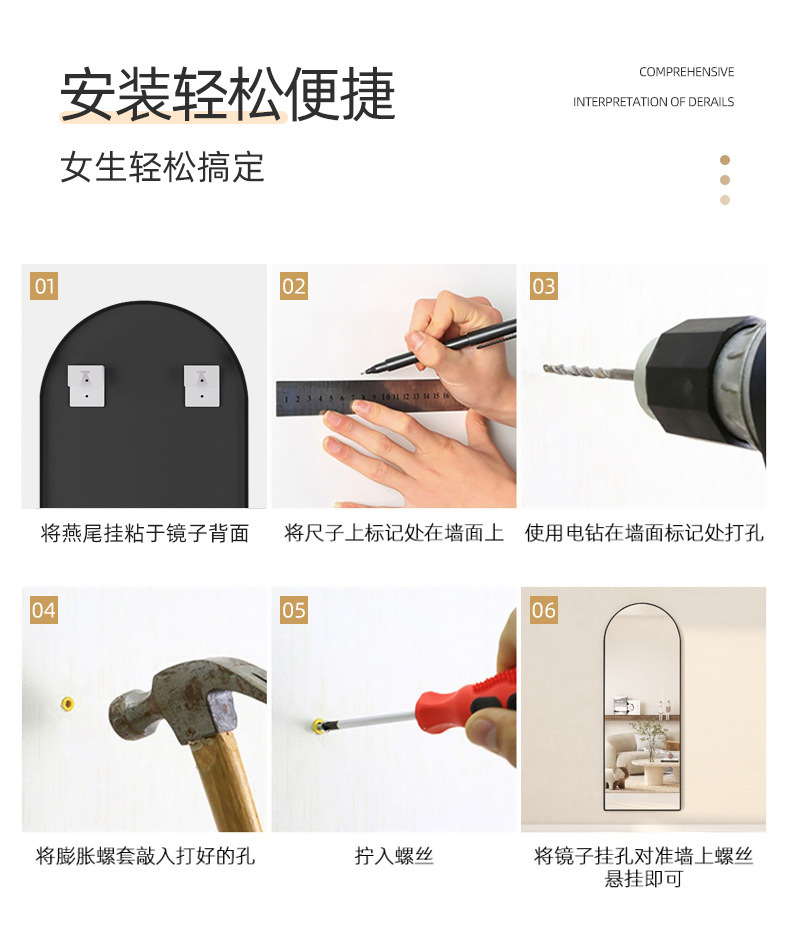 安装轻松便捷

女生轻松搞定

COMPREHENSIVE

INTERPRETATION OF DERAILS

01

将燕尾挂粘于镜子背面

02

1 2 3 4 5 6 7 8 9 10 11 12 13 14 15 16

将尺子上标记处在墙面上

03

使用电钻在墙面标记处打孔

04

将膨胀螺套敲入打好的孔

05

拧入螺丝

06

将镜子挂孔对准墙上螺丝悬挂即可