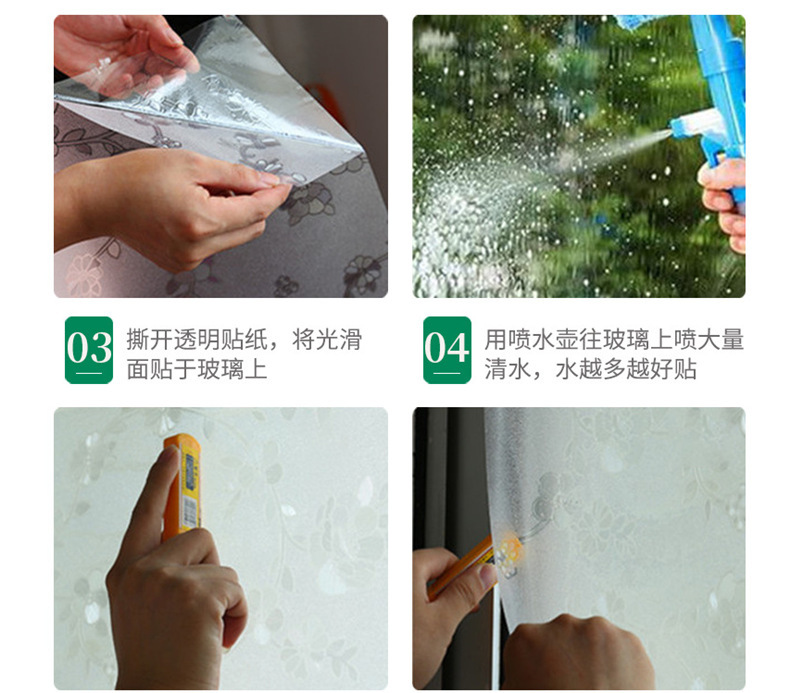 03 撕开透明贴纸，将光滑面贴于玻璃上

04 用喷水壶往玻璃上喷大量清水，水越多越好贴