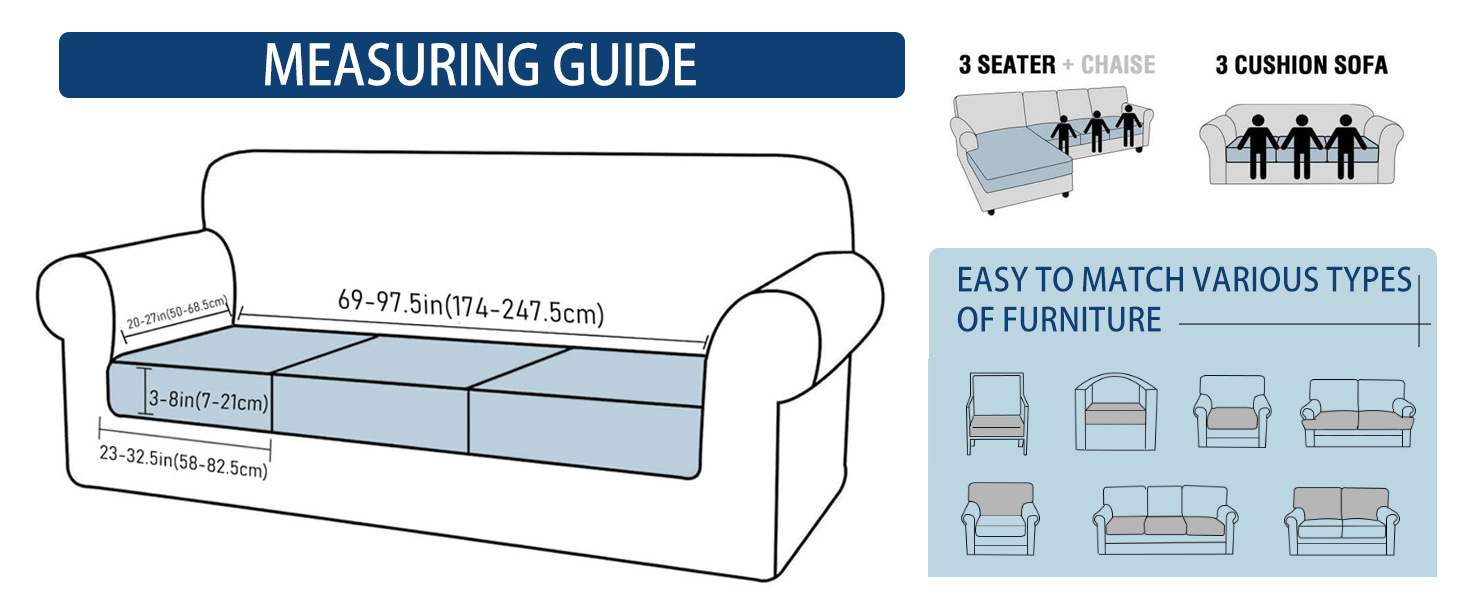 MEASURING GUIDE

20-27in(50-68.5cm)

69-97.5in(174-247.5cm)

3-8in(7-21cm)

23-32.5in(58-82.5cm)

3 SEATER + CHAISE

3 CUSHION SOFA

EASY TO MATCH VARIOUS TYPES OF FURNITURE