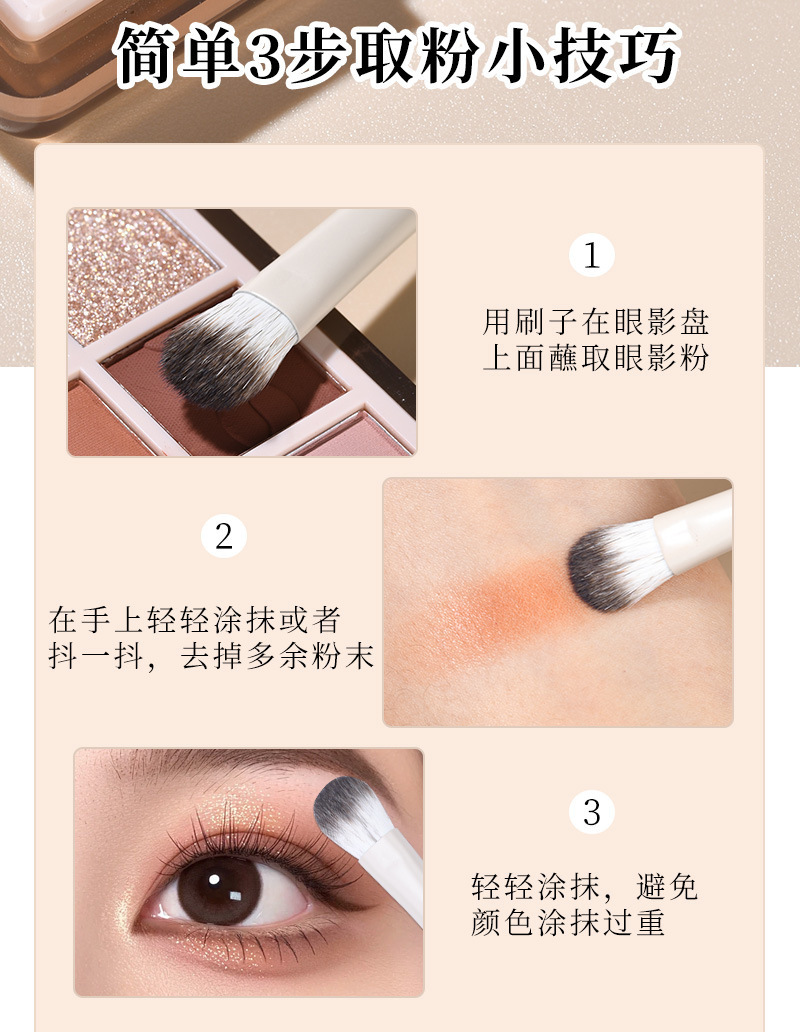 简单3步取粉小技巧

1

用刷子在眼影盘上面蘸取眼影粉

2

在手上轻轻涂抹或者抖一抖，去掉多余粉末

3

轻轻涂抹，避免颜色涂抹过重